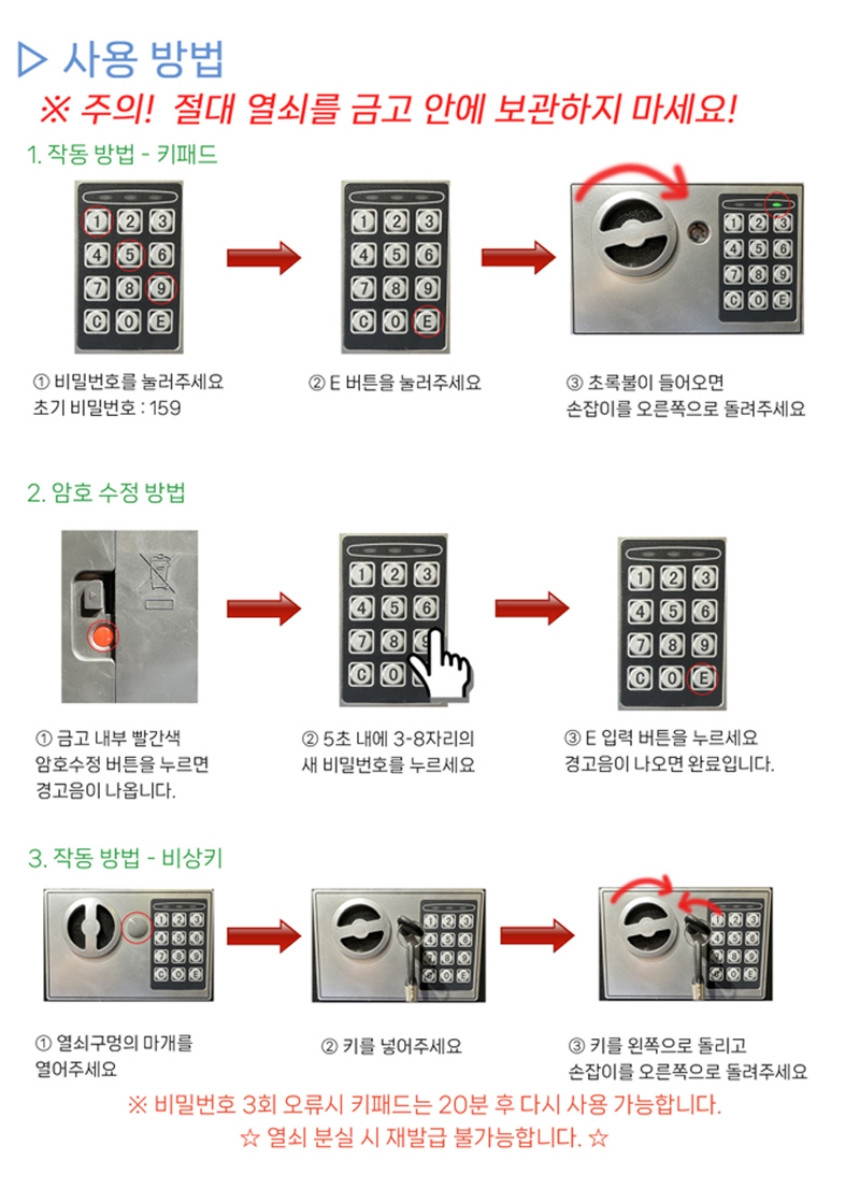 ▷ 사용 방법

※ 주의! 절대 열쇠를 금고 안에 보관하지 마세요!

1. 작동 방법 - 키패드

1 2 3
4 5 6
7 8 9
C 0 E

1 2 3
4 5 6
7 8 9
C 0 E

1 2 3
4 5 6
7 8 9
C 0 E

① 비밀번호를 눌러주세요
초기 비밀번호 : 159

② E 버튼을 눌러주세요

③ 초록불이 들어오면
손잡이를 오른쪽으로 돌려주세요

2. 암호 수정 방법

1 2 3
4 5 6
7 8 9
C 0

1 2 3
4 5 6
7 8 9
C 0 E

① 금고 내부 빨간색
암호수정 버튼을 누르면
경고음이 나옵니다.

② 5초 내에 3-8자리의
새 비밀번호를 누르세요

③ E 입력 버튼을 누르세요
경고음이 나오면 완료입니다.

3. 작동 방법 - 비상키

① 열쇠구멍의 마개를
열어주세요

② 키를 넣어주세요

③ 키를 왼쪽으로 돌리고
손잡이를 오른쪽으로 돌려주세요

※ 비밀번호 3회 오류시 키패드는 20분 후 다시 사용 가능합니다.
☆ 열쇠 분실 시 재발급 불가능합니다. ☆