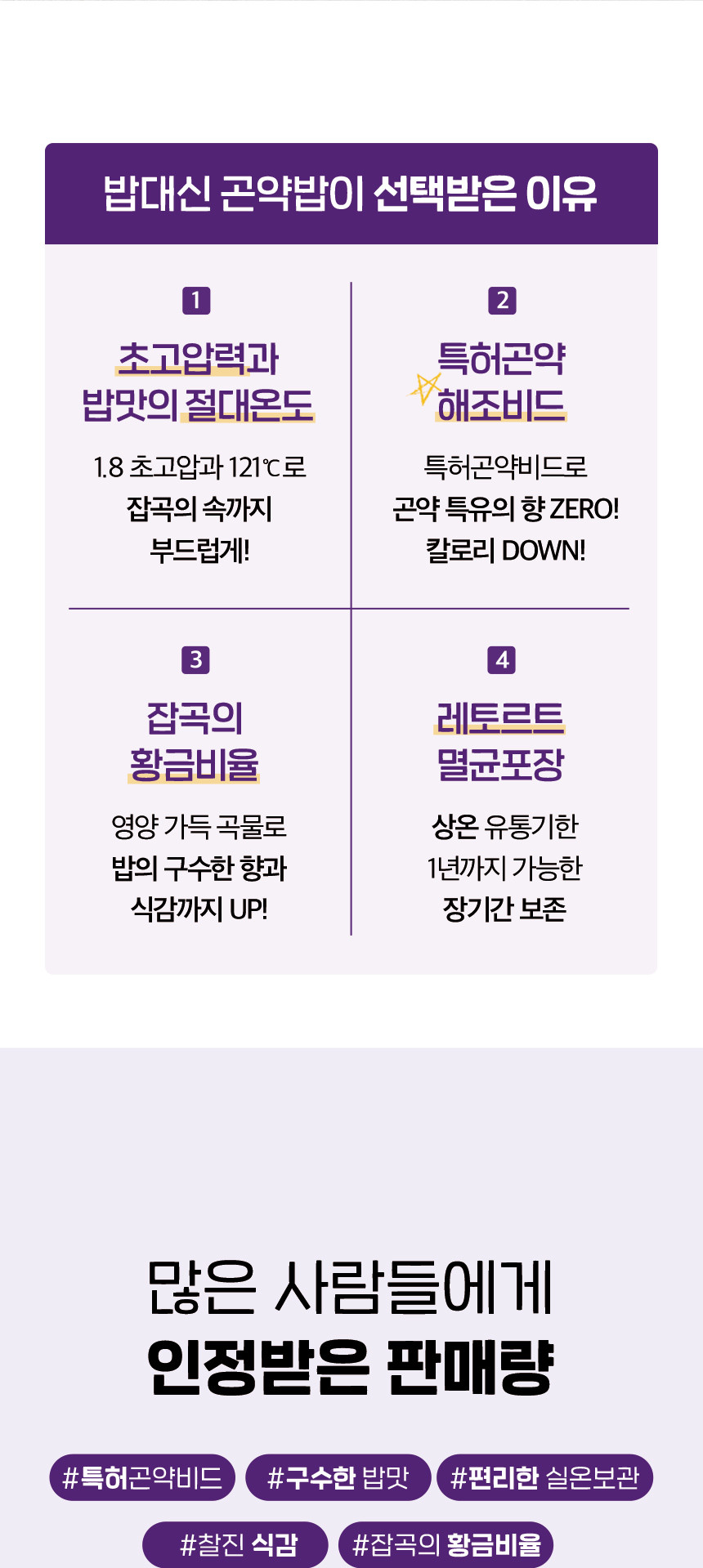 밥대신 곤약밥이 선택받은 이유

1

초고압력과
밥맛의 절대온도

1.8 초고압과 121℃로
잡곡의 속까지
부드럽게!

2

특허곤약
해조비드

특허곤약비드로
곤약 특유의 향 ZERO!
칼로리 DOWN!

3

잡곡의
황금비율

영양 가득 곡물로
밥의 구수한 향과
식감까지 UP!

4

레토르트
멸균포장

상온 유통기한
1년까지 가능한
장기간 보존

많은 사람들에게
인정받은 판매량

#특허곤약비드
#구수한 밥맛
#편리한 실온보관
#찰진 식감
#잡곡의 황금비율