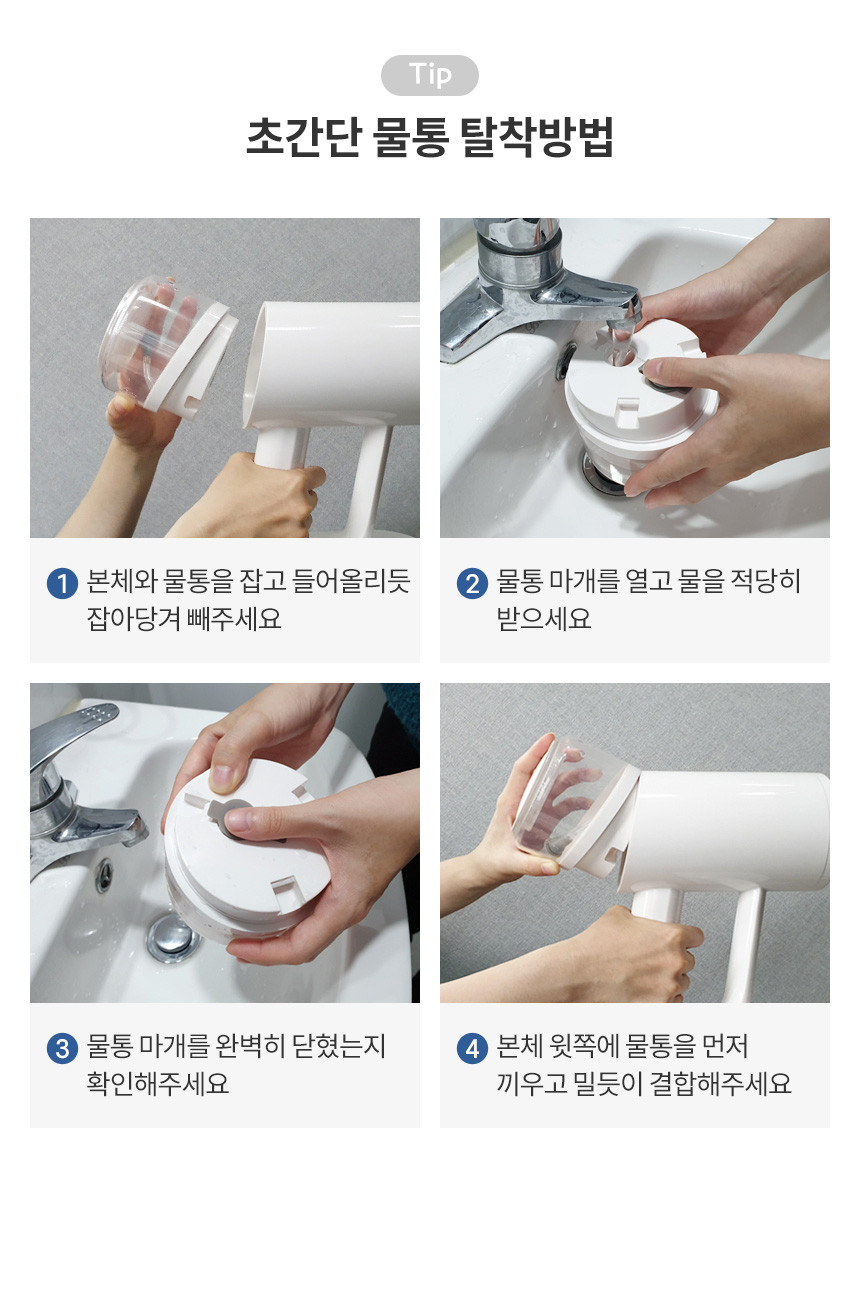 Tip

초간단 물통 탈착방법

1 본체와 물통을 잡고 들어올리듯 잡아당겨 빼주세요

2 물통 마개를 열고 물을 적당히 받으세요

3 물통 마개를 완벽히 닫혔는지 확인해주세요

4 본체 윗쪽에 물통을 먼저 끼우고 밀듯이 결합해주세요