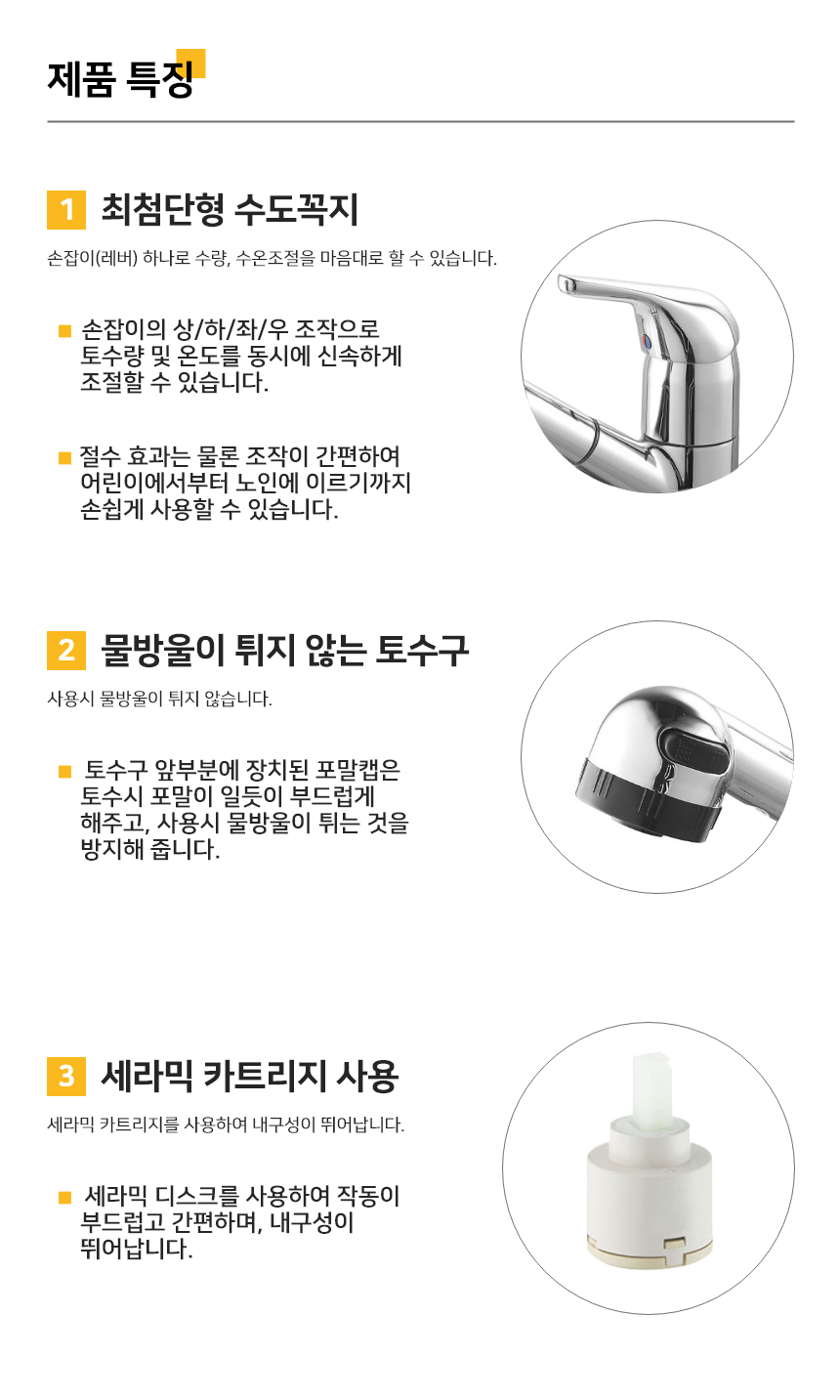 제품 특징

1 최첨단형 수도꼭지

손잡이(레버) 하나로 수량, 수온조절을 마음대로 할 수 있습니다.

■ 손잡이의 상/하/좌/우 조작으로 토수량 및 온도를 동시에 신속하게 조절할 수 있습니다.

■ 절수 효과는 물론 조작이 간편하여 어린이에서부터 노인에 이르기까지 손쉽게 사용할 수 있습니다.

2 물방울이 튀지 않는 토수구

사용시 물방울이 튀지 않습니다.

■ 토수구 앞부분에 장치된 포말캡은 토수시 포말이 일듯이 부드럽게 해주고, 사용시 물방울이 튀는 것을 방지해 줍니다.

3 세라믹 카트리지 사용

세라믹 카트리지를 사용하여 내구성이 뛰어납니다.

■ 세라믹 디스크를 사용하여 작동이 부드럽고 간편하며, 내구성이 뛰어납니다.