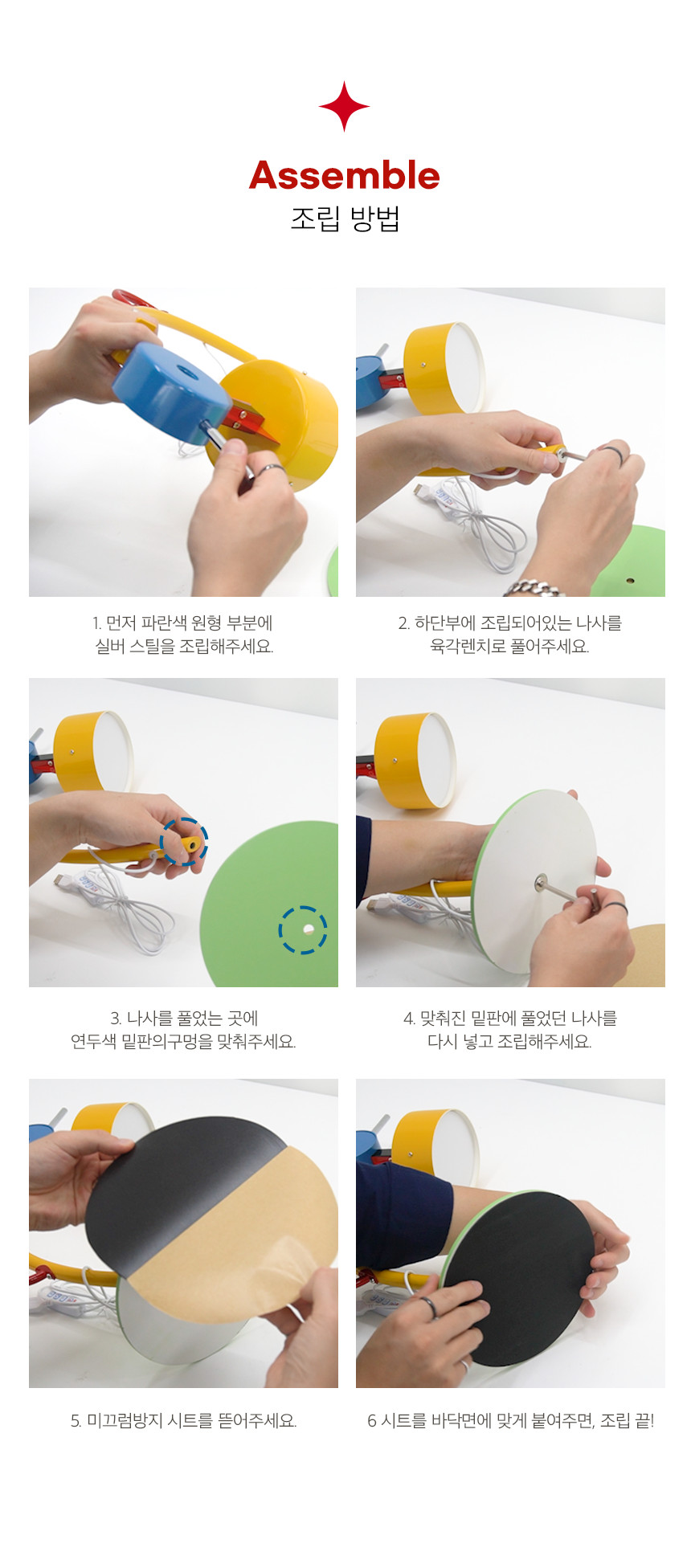 Assemble
조립 방법

1. 먼저 파란색 원형 부분에 실버 스틸을 조립해주세요.

2. 하단부에 조립되어있는 나사를 육각렌치로 풀어주세요.

3. 나사를 풀었는 곳에 연두색 밑판의구멍을 맞춰주세요.

4. 맞춰진 밑판에 풀었던 나사를 다시 넣고 조립해주세요.

5. 미끄럼방지 시트를 뜯어주세요.

6 시트를 바닥면에 맞게 붙여주면, 조립 끝!