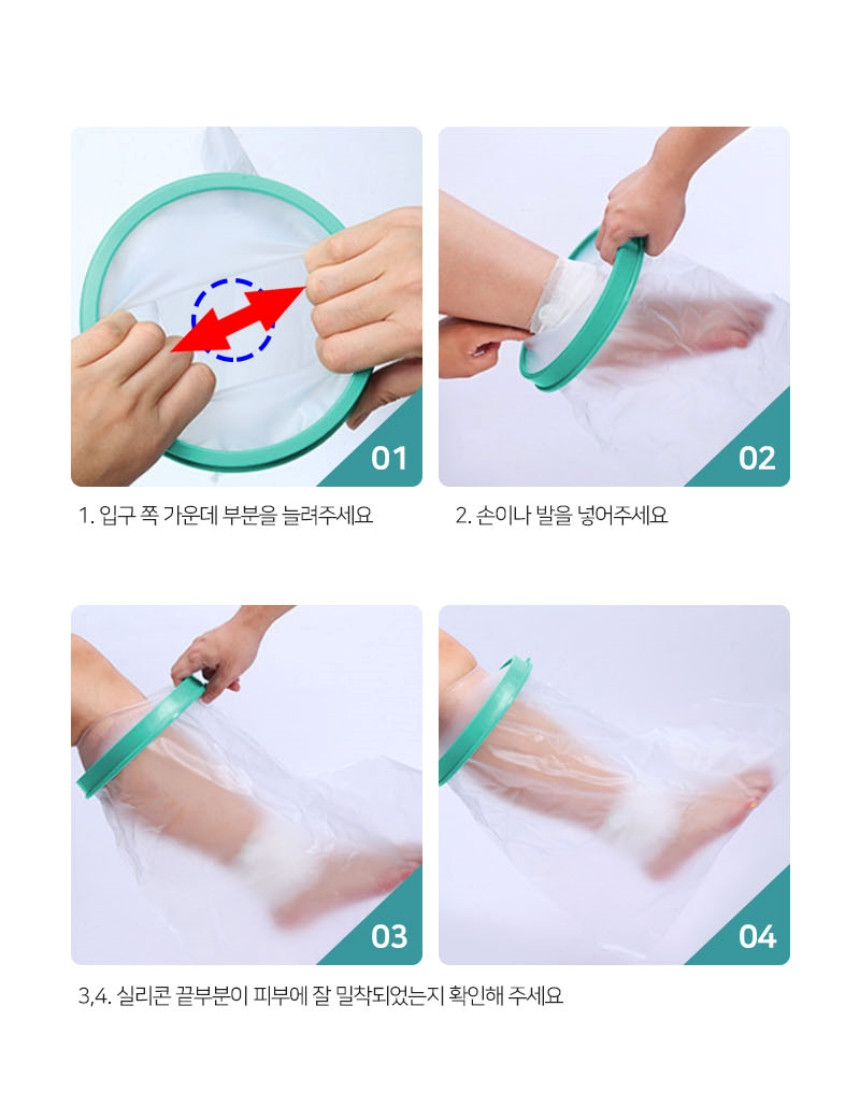 01

02

1. 입구 쪽 가운데 부분을 늘려주세요

2. 손이나 발을 넣어주세요

03

04

3,4. 실리콘 끝부분이 피부에 잘 밀착되었는지 확인해 주세요