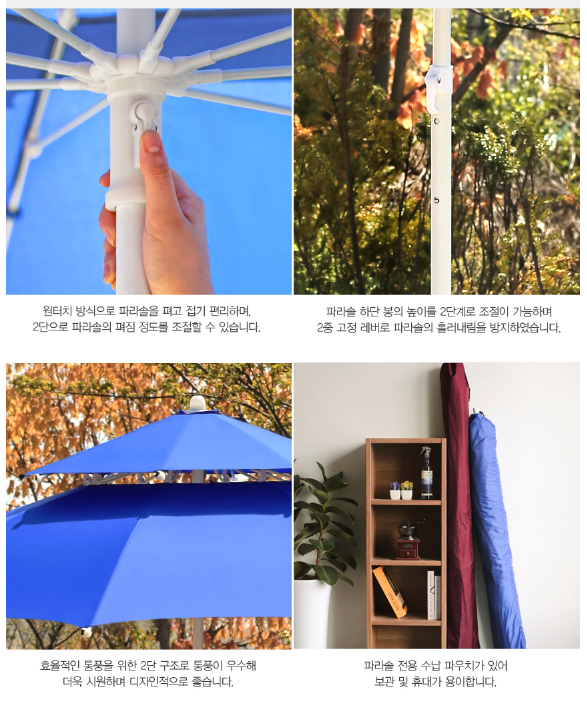 원터치 방식으로 파라솔을 펴고 접기 편리하며,
2단으로 파라솔의 펴짐 정도를 조절할 수 있습니다.

파라솔 하단 봉의 높이를 2단계로 조절이 가능하며
2중 고정 레버로 파라솔의 흘러내림을 방지하였습니다.

효율적인 통풍을 위한 2단 구조로 통풍이 우수해
더욱 시원하며 디자인적으로 좋습니다.

파라솔 전용 수납 파우치가 있어
보관 및 휴대가 용이합니다.