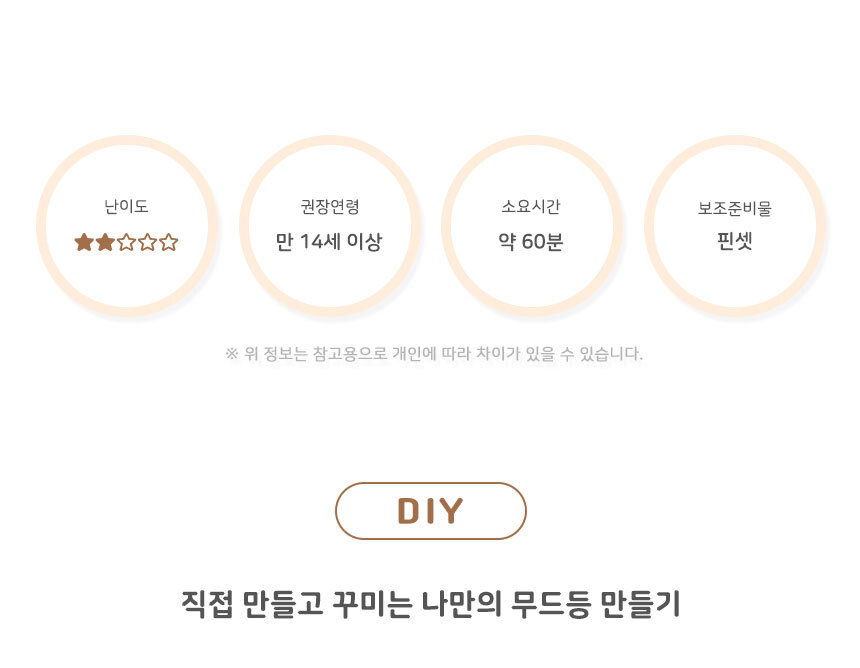 난이도
★★☆☆☆

권장연령
만 14세 이상

소요시간
약 60분

보조준비물
핀셋

※ 위 정보는 참고용으로 개인에 따라 차이가 있을 수 있습니다.

DIY

직접 만들고 꾸미는 나만의 무드등 만들기