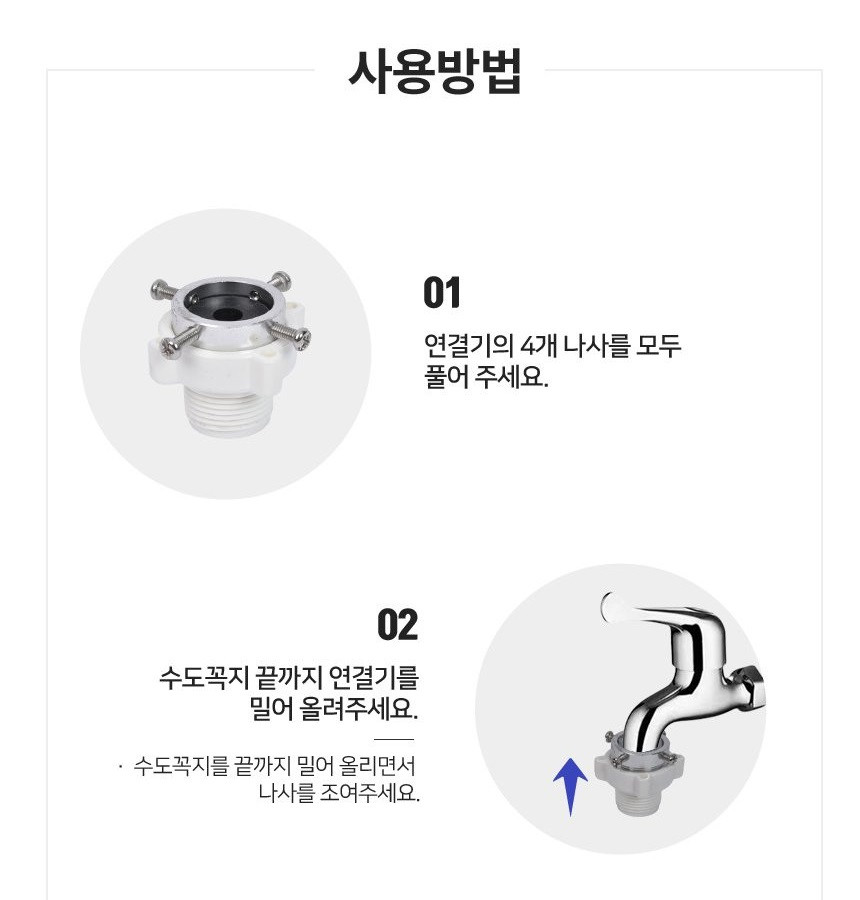 사용방법

01

연결기의 4개 나사를 모두 풀어 주세요.

02

수도꼭지 끝까지 연결기를 밀어 올려주세요.

· 수도꼭지를 끝까지 밀어 올리면서 나사를 조여주세요.