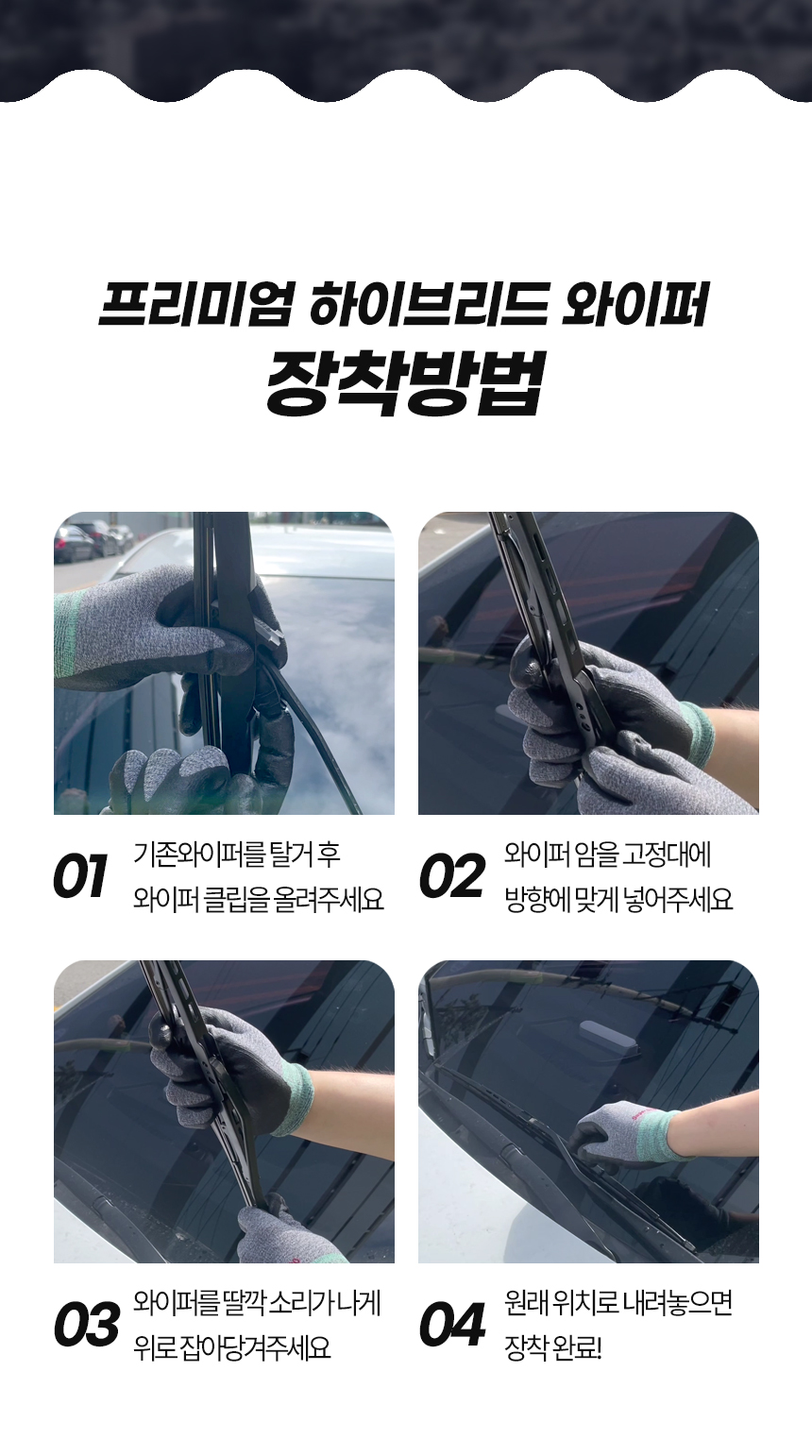 프리미엄 하이브리드 와이퍼
장착방법

01
기존와이퍼를 탈거 후
와이퍼 클립을 올려주세요

02
와이퍼 암을 고정대에
방향에 맞게 넣어주세요

03
와이퍼를 딸깍 소리가 나게
위로 잡아당겨주세요

04
원래 위치로 내려놓으면
장착 완료!