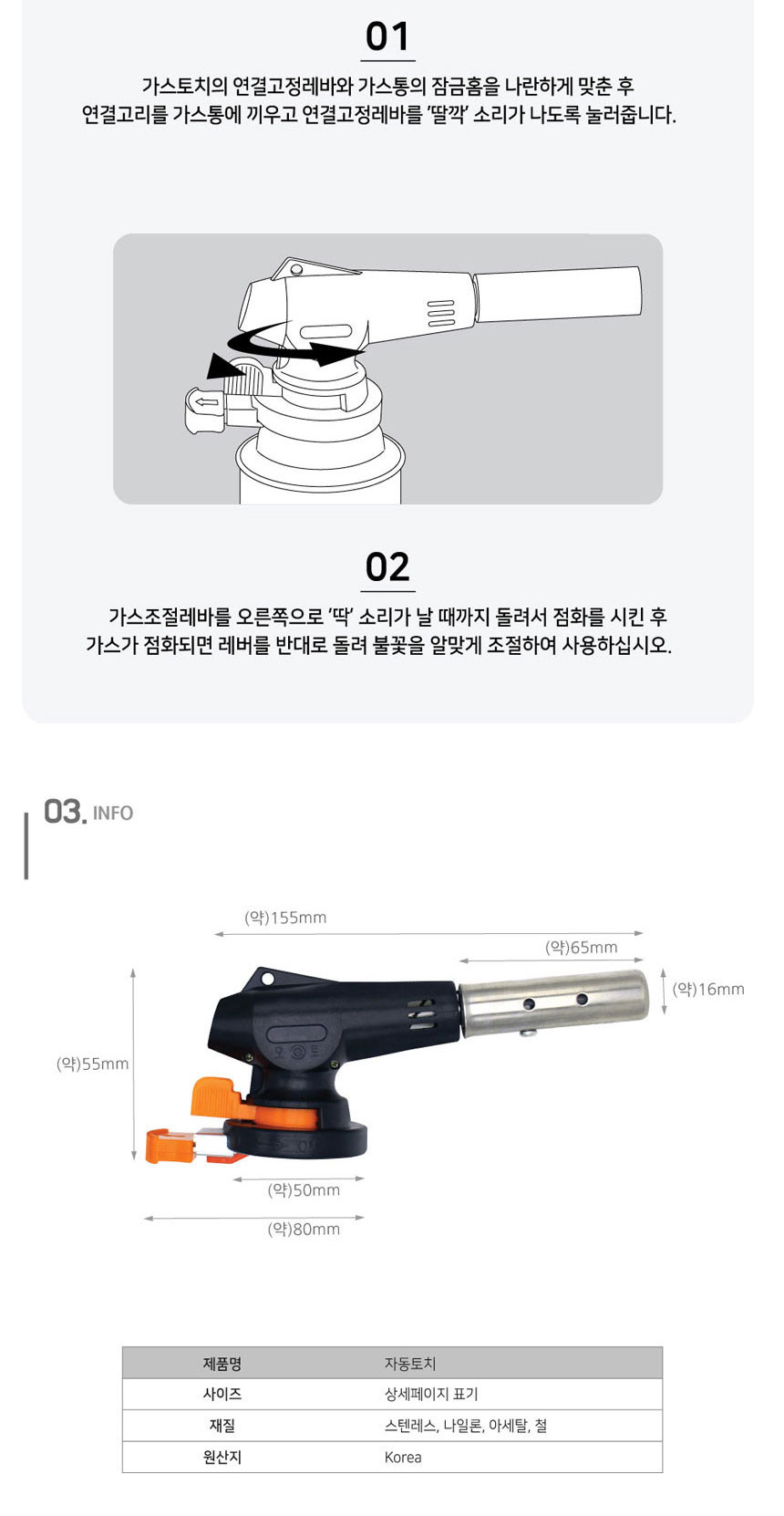 01

가스토치의 연결고정레바와 가스통의 잠금홈을 나란하게 맞춘 후
연결고리를 가스통에 끼우고 연결고정레바를 '딸깍' 소리가 나도록 눌러줍니다.

02

가스조절레바를 오른쪽으로 '딱' 소리가 날 때까지 돌려서 점화를 시킨 후
가스가 점화되면 레버를 반대로 돌려 불꽃을 알맞게 조절하여 사용하십시오.

03. INFO

(약)155mm

(약)65mm

(약)16mm

(약)55mm

(약)50mm

(약)80mm

| 제품명 | 자동토치 |
|---|---|
| 사이즈 | 상세페이지 표기 |
| 재질 | 스텐레스, 나일론, 아세탈, 철 |
| 원산지 | Korea |