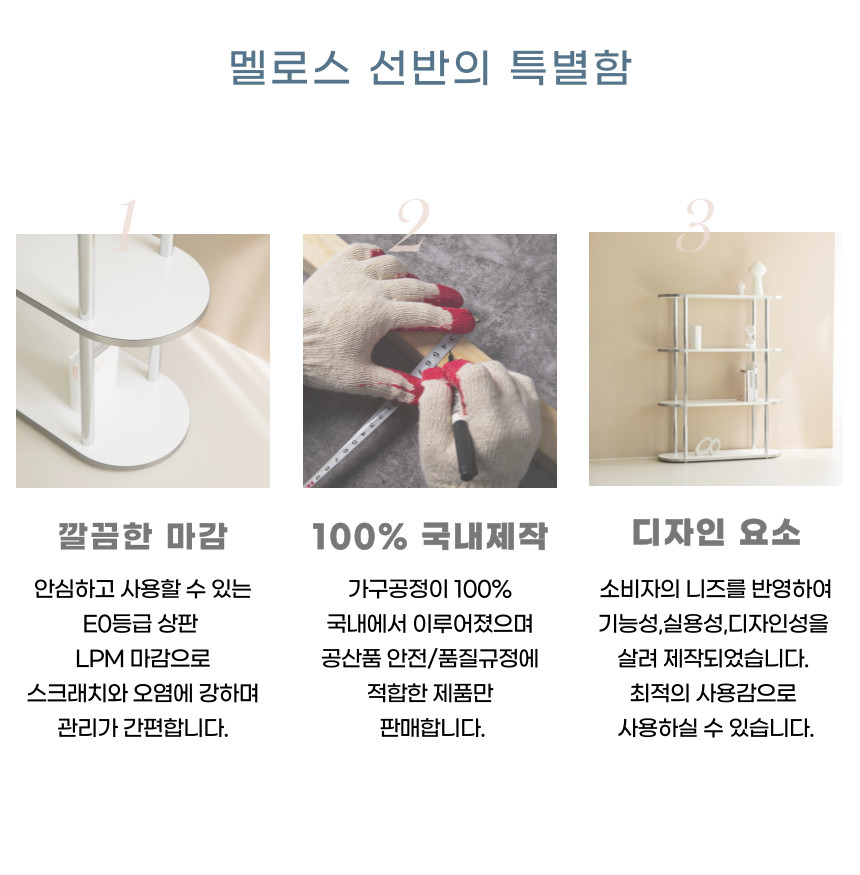 멜로스 선반의 특별함

1

깔끔한 마감

안심하고 사용할 수 있는
E0등급 상판
LPM 마감으로
스크래치와 오염에 강하며
관리가 간편합니다.

2

100% 국내제작

가구공정이 100%
국내에서 이루어졌으며
공산품 안전/품질규정에
적합한 제품만
판매합니다.

3

디자인 요소

소비자의 니즈를 반영하여
기능성,실용성,디자인성을
살려 제작되었습니다.
최적의 사용감으로
사용하실 수 있습니다.