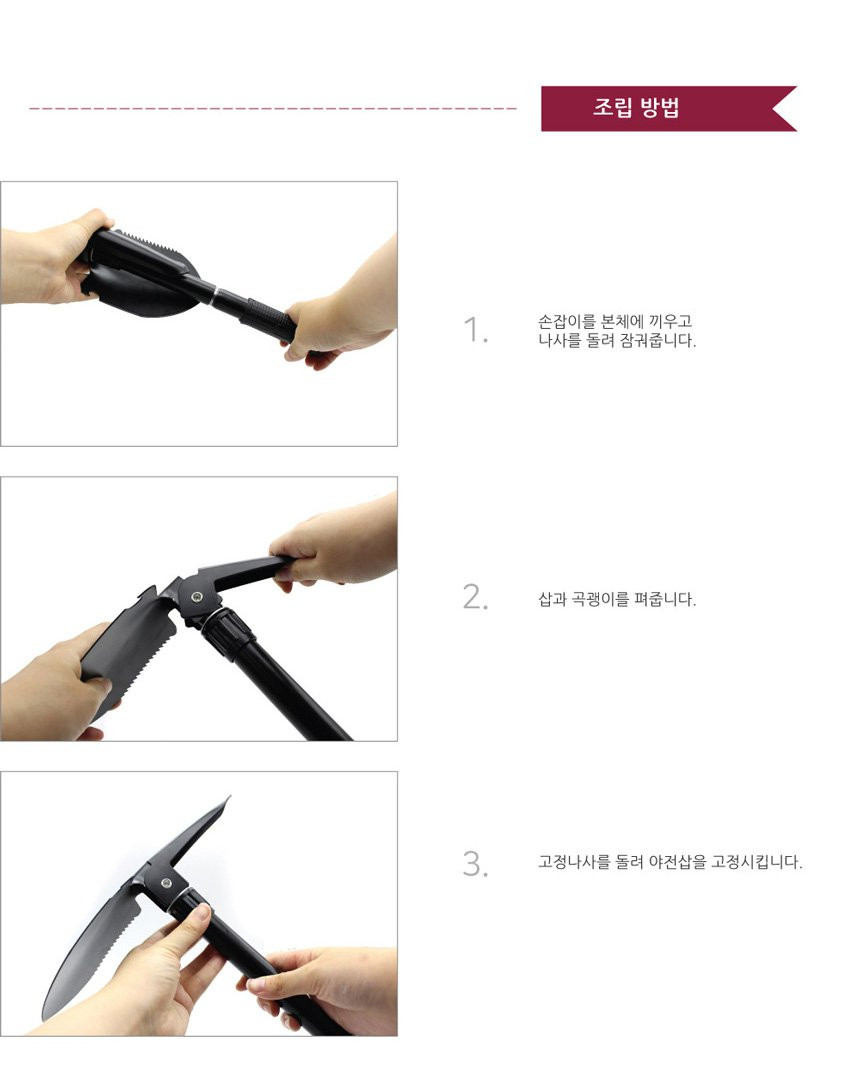 조립 방법

1. 손잡이를 본체에 끼우고 나사를 돌려 잠궈줍니다.

2. 삽과 곡괭이를 펴줍니다.

3. 고정나사를 돌려 야전삽을 고정시킵니다.