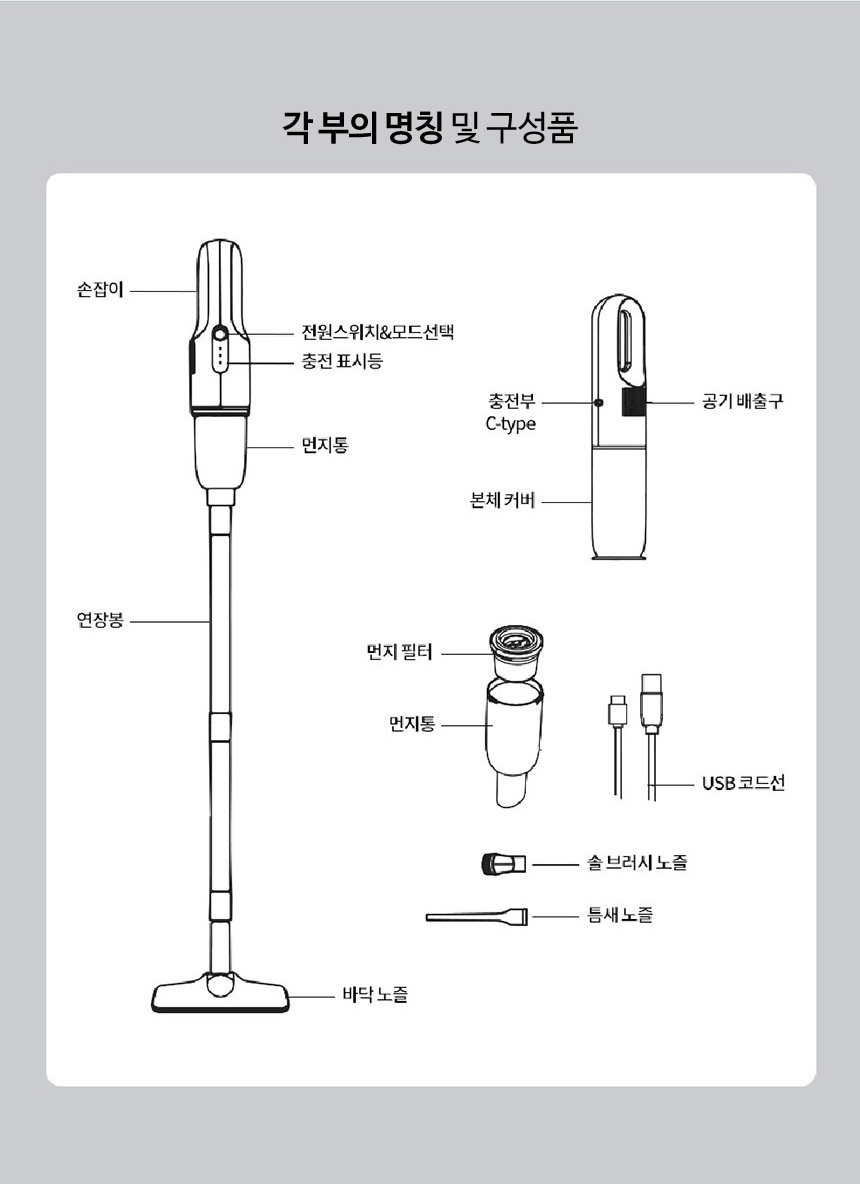 각 부의 명칭 및 구성품

손잡이

전원스위치&모드선택

충전 표시등

먼지통

연장봉

바닥 노즐

충전부
C-type

공기 배출구

본체 커버

먼지 필터

먼지통

USB 코드선

솔 브러시 노즐

틈새 노즐