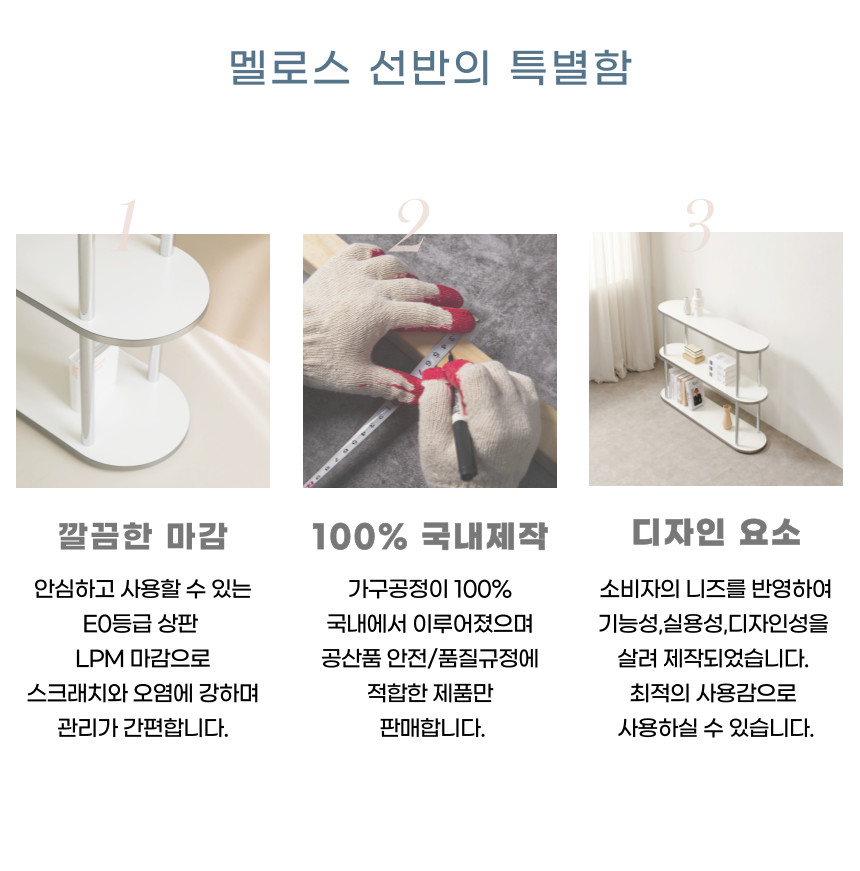 멜로스 선반의 특별함

1

깔끔한 마감

안심하고 사용할 수 있는
E0등급 상판
LPM 마감으로
스크래치와 오염에 강하며
관리가 간편합니다.

2

100% 국내제작

가구공정이 100%
국내에서 이루어졌으며
공산품 안전/품질규정에
적합한 제품만
판매합니다.

3

디자인 요소

소비자의 니즈를 반영하여
기능성,실용성,디자인성을
살려 제작되었습니다.
최적의 사용감으로
사용하실 수 있습니다.