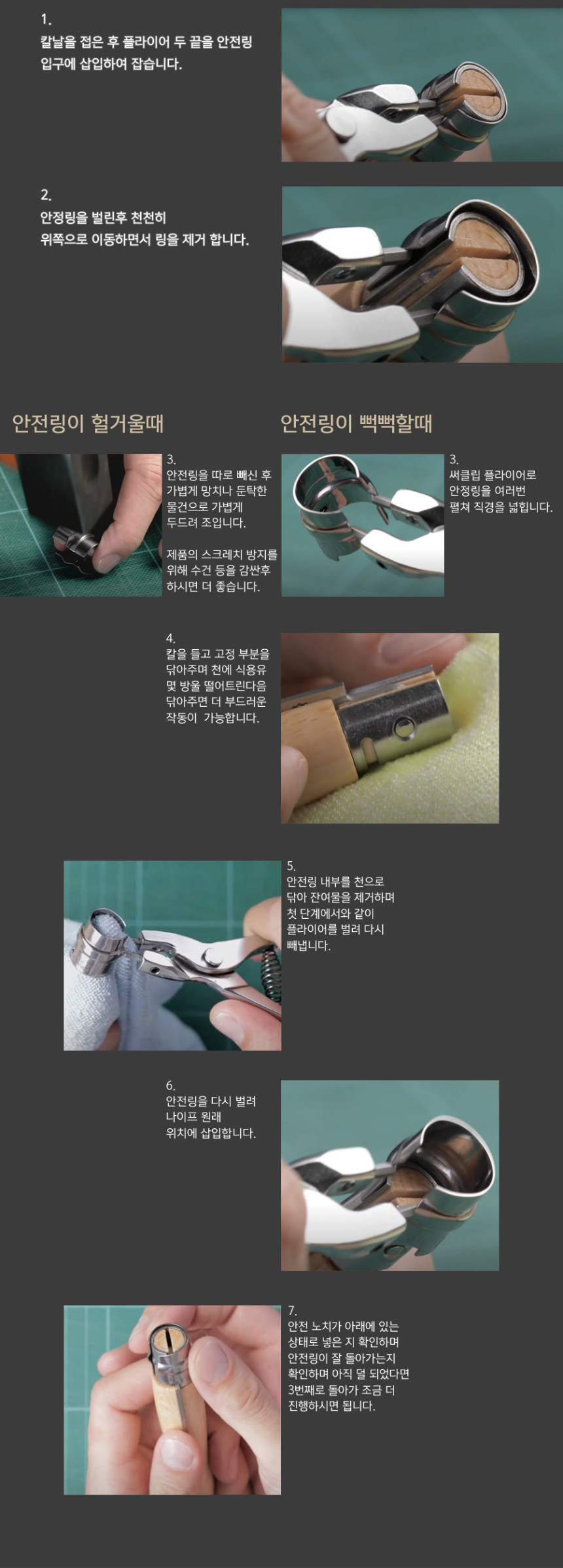 1.
칼날을 접은 후 플라이어 두 끝을 안전링 입구에 삽입하여 잡습니다.

2.
안정링을 벌린후 천천히 위쪽으로 이동하면서 링을 제거 합니다.

안전링이 헐거울때

3.
안전링을 따로 빼신 후 가볍게 망치나 둔탁한 물건으로 가볍게 두드려 조입니다.

제품의 스크레치 방지를 위해 수건 등을 감싼후 하시면 더 좋습니다.

안전링이 뻑뻑할때

3.
써클립 플라이어로 안정링을 여러번 펼쳐 직경을 넓힙니다.

4.
칼을 들고 고정 부분을 닦아주며 천에 식용유 몇 방울 떨어트린다음 닦아주면 더 부드러운 작동이 가능합니다.

5.
안전링 내부를 천으로 닦아 잔여물을 제거하며 첫 단계에서와 같이 플라이어를 벌려 다시 빼냅니다.

6.
안전링을 다시 벌려 나이프 원래 위치에 삽입합니다.

7.
안전 노치가 아래에 있는 상태로 넣은 지 확인하며 안전링이 잘 돌아가는지 확인하며 아직 덜 되었다면 3번째로 돌아가 조금 더 진행하시면 됩니다.