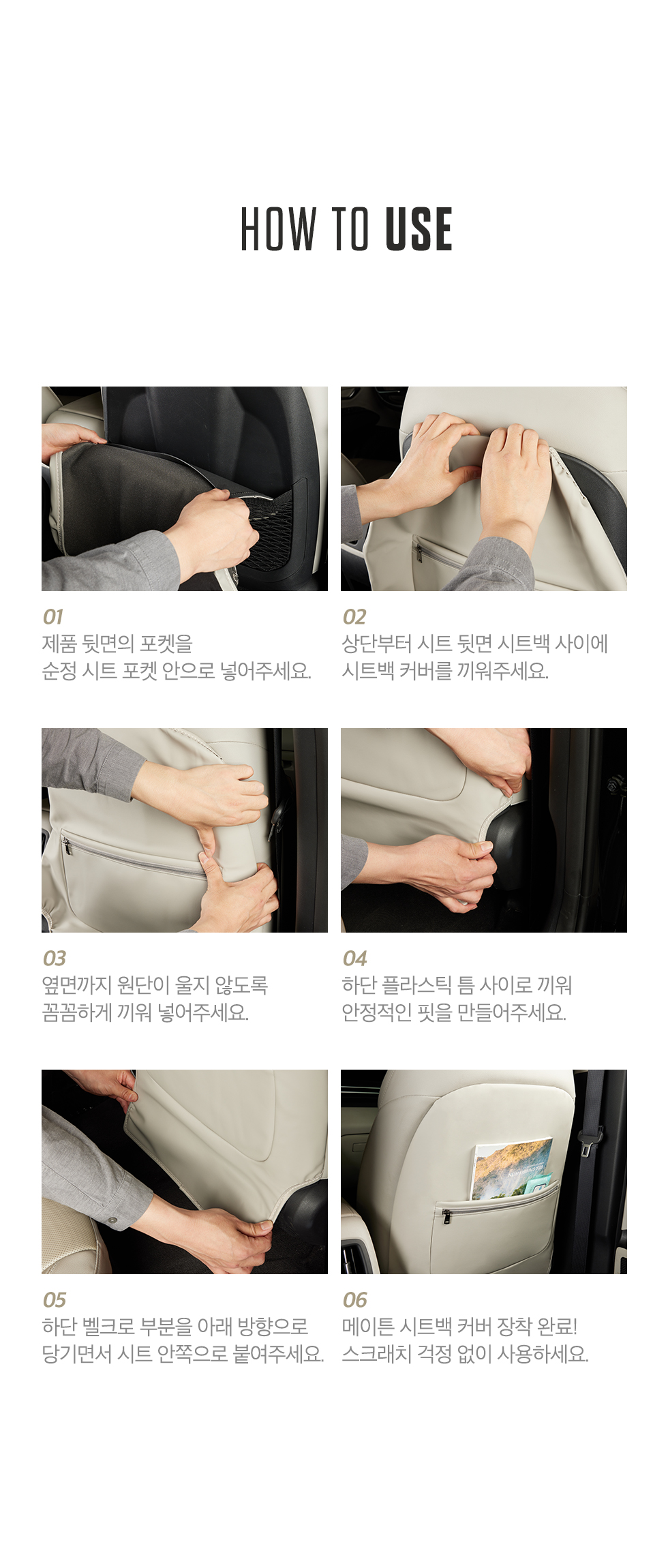 HOW TO USE

01
제품 뒷면의 포켓을
순정 시트 포켓 안으로 넣어주세요.

02
상단부터 시트 뒷면 시트백 사이에
시트백 커버를 끼워주세요.

03
옆면까지 원단이 울지 않도록
꼼꼼하게 끼워 넣어주세요.

04
하단 플라스틱 틈 사이로 끼워
안정적인 핏을 만들어주세요.

05
하단 벨크로 부분을 아래 방향으로
당기면서 시트 안쪽으로 붙여주세요.

06
메이튼 시트백 커버 장착 완료!
스크래치 걱정 없이 사용하세요.