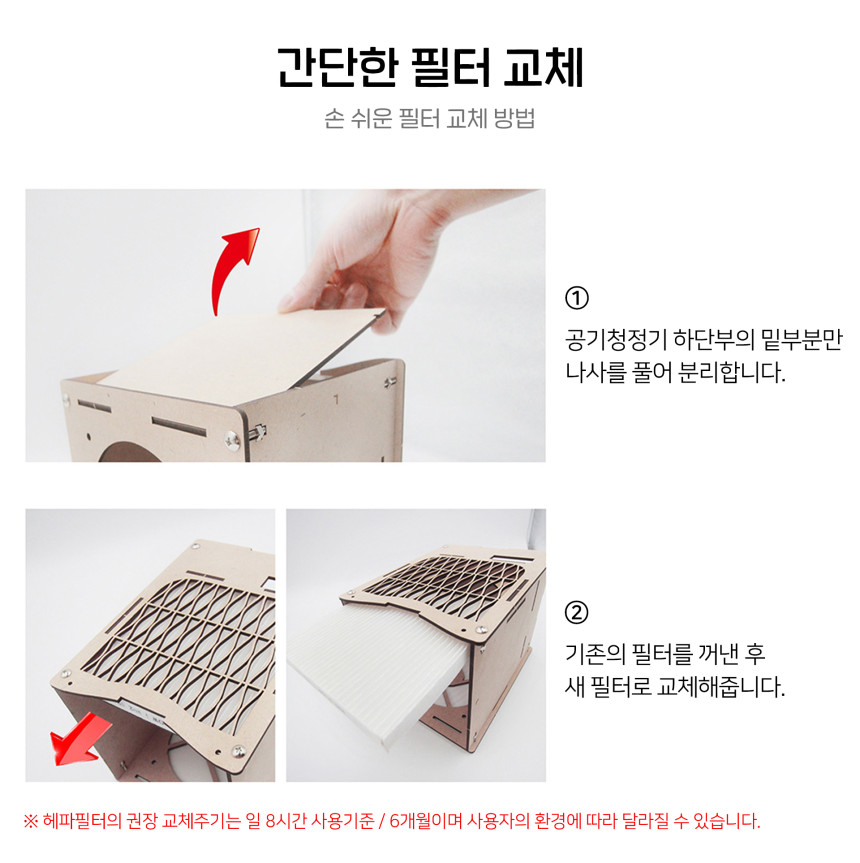 간단한 필터 교체

손 쉬운 필터 교체 방법

①

공기청정기 하단부의 밑부분만 나사를 풀어 분리합니다.

②

기존의 필터를 꺼낸 후 새 필터로 교체해줍니다.

※ 헤파필터의 권장 교체주기는 일 8시간 사용기준 / 6개월이며 사용자의 환경에 따라 달라질 수 있습니다.