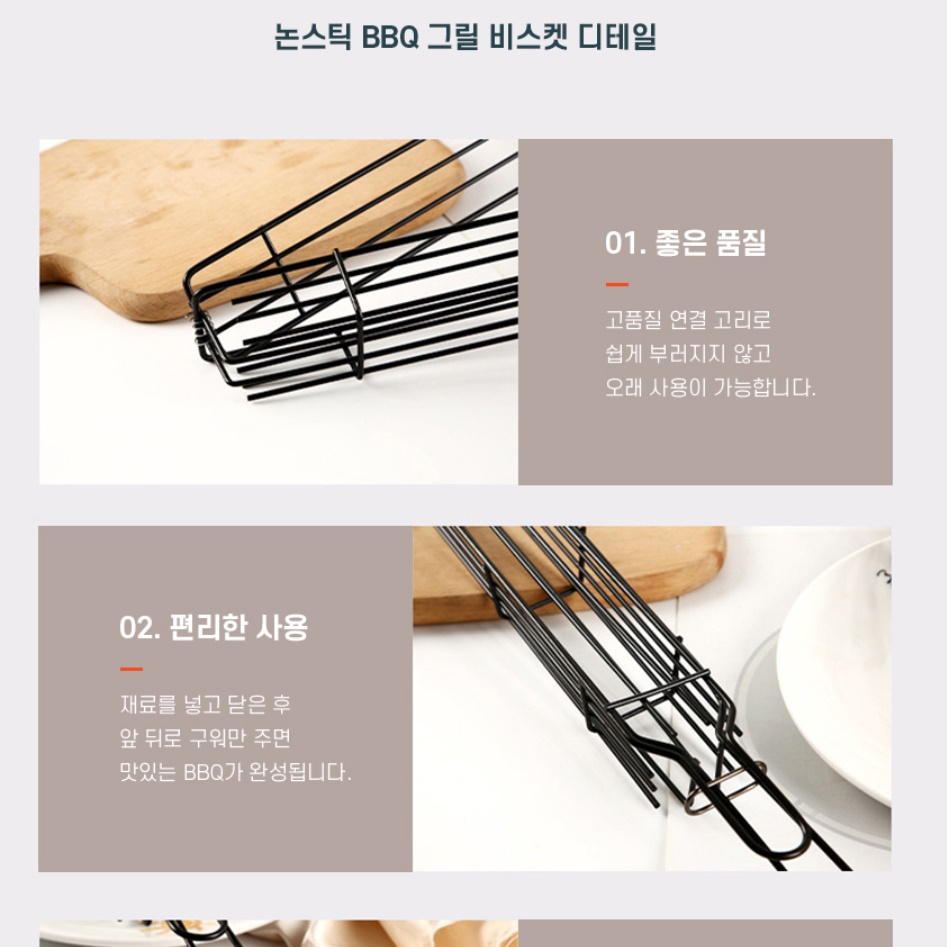 논스틱 BBQ 그릴 비스켓 디테일

01. 좋은 품질

고품질 연결 고리로
쉽게 부러지지 않고
오래 사용이 가능합니다.

02. 편리한 사용

재료를 넣고 닫은 후
앞 뒤로 구워만 주면
맛있는 BBQ가 완성됩니다.