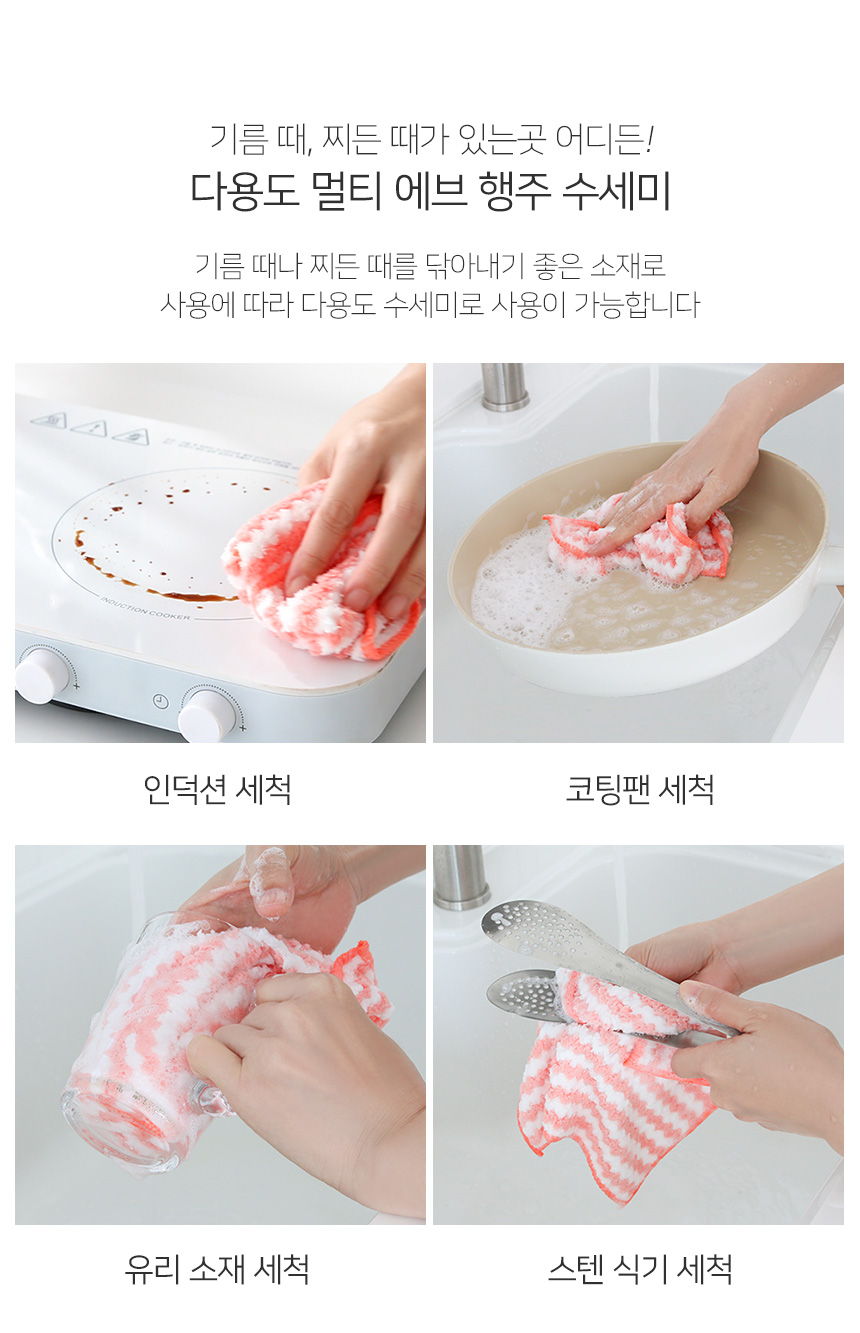 기름 때, 찌든 때가 있는곳 어디든!
다용도 멀티 에브 행주 수세미

기름 때나 찌든 때를 닦아내기 좋은 소재로
사용에 따라 다용도 수세미로 사용이 가능합니다

INDUCTION COOKER

인덕션 세척

코팅팬 세척

유리 소재 세척

스텐 식기 세척