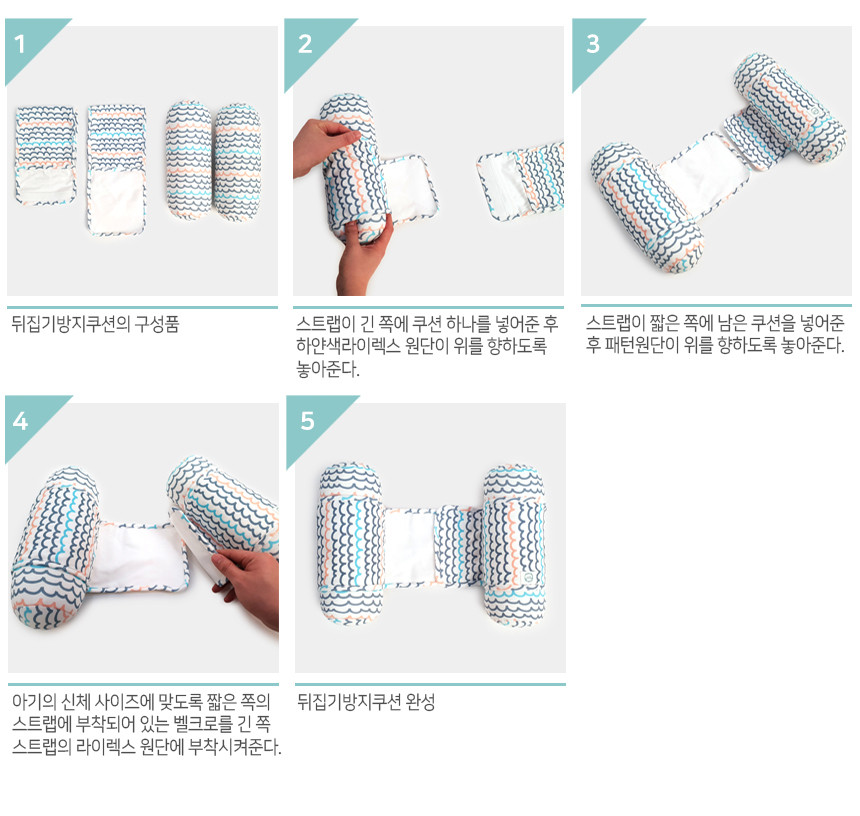 1

뒤집기방지쿠션의 구성품

2

스트랩이 긴 쪽에 쿠션 하나를 넣어준 후 하얀색라이렉스 원단이 위를 향하도록 놓아준다.

3

스트랩이 짧은 쪽에 남은 쿠션을 넣어준 후 패턴원단이 위를 향하도록 놓아준다.

4

아기의 신체 사이즈에 맞도록 짧은 쪽의 스트랩에 부착되어 있는 벨크로를 긴 쪽 스트랩의 라이렉스 원단에 부착시켜준다.

5

뒤집기방지쿠션 완성