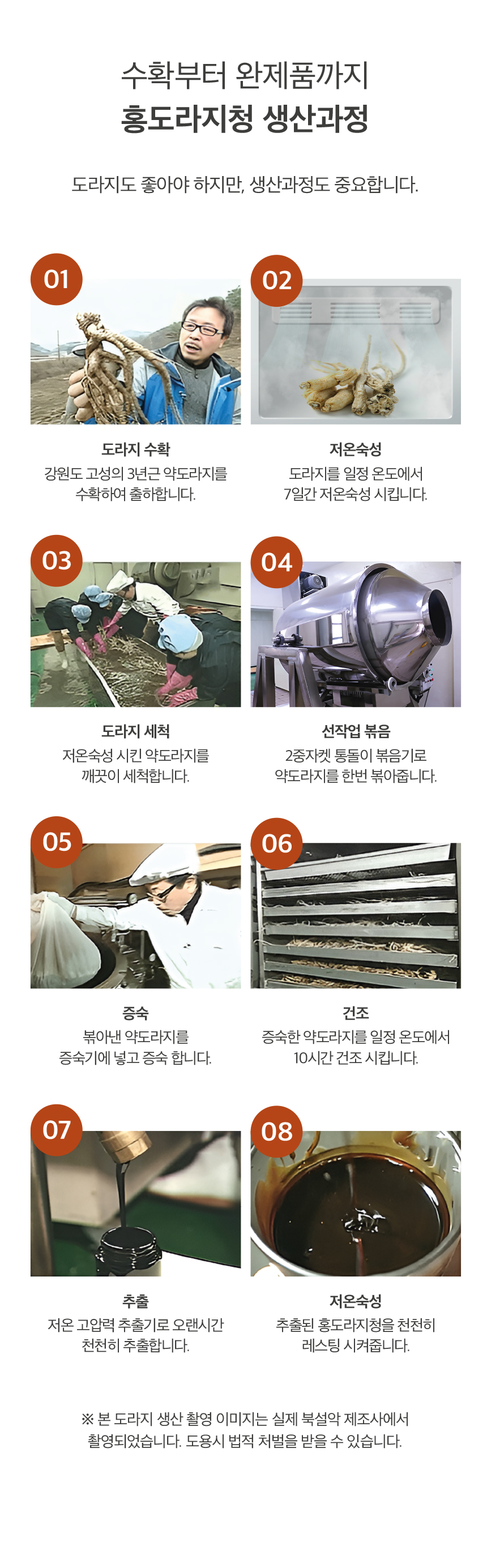 수확부터 완제품까지
홍도라지청 생산과정

도라지도 좋아야 하지만, 생산과정도 중요합니다.

01

도라지 수확
강원도 고성의 3년근 약도라지를 수확하여 출하합니다.

02

저온숙성
도라지를 일정 온도에서 7일간 저온숙성 시킵니다.

03

도라지 세척
저온숙성 시킨 약도라지를 깨끗이 세척합니다.

04

선작업 볶음
2중자켓 통돌이 볶음기로 약도라지를 한번 볶아줍니다.

05

증숙
볶아낸 약도라지를 증숙기에 넣고 증숙 합니다.

06

건조
증숙한 약도라지를 일정 온도에서 10시간 건조 시킵니다.

07

추출
저온 고압력 추출기로 오랜시간 천천히 추출합니다.

08

저온숙성
추출된 홍도라지청을 천천히 레스팅 시켜줍니다.

※ 본 도라지 생산 촬영 이미지는 실제 북설악 제조사에서 촬영되었습니다. 도용시 법적 처벌을 받을 수 있습니다.