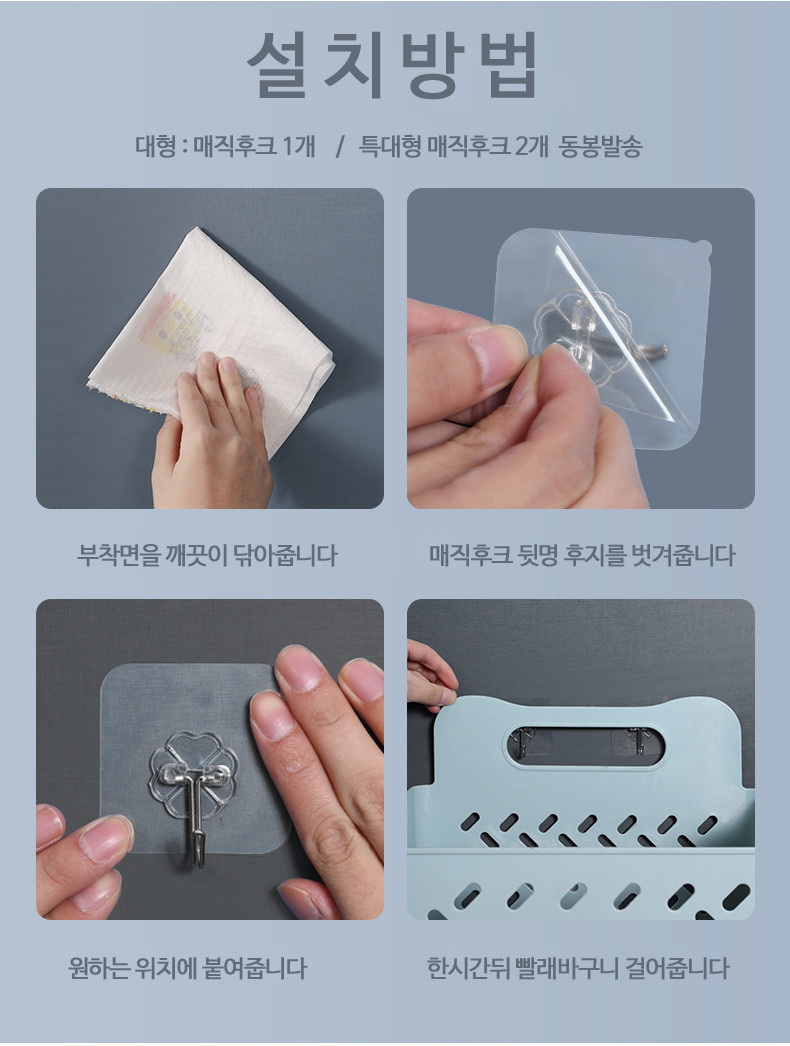 설치방법

대형 : 매직후크 1개 / 특대형 매직후크 2개 동봉발송

부착면을 깨끗이 닦아줍니다

매직후크 뒷명 후지를 벗겨줍니다

원하는 위치에 붙여줍니다

한시간뒤 빨래바구니 걸어줍니다