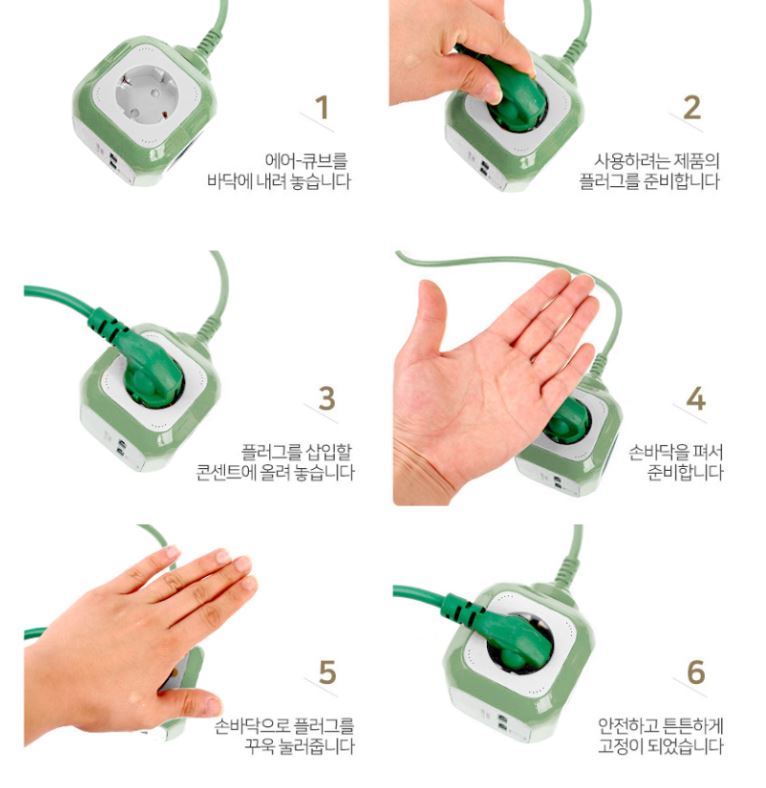 1

에어-큐브를
바닥에 내려 놓습니다

2

사용하려는 제품의
플러그를 준비합니다

3

플러그를 삽입할
콘센트에 올려 놓습니다

4

손바닥을 펴서
준비합니다

5

손바닥으로 플러그를
꾸욱 눌러줍니다

6

안전하고 튼튼하게
고정이 되었습니다