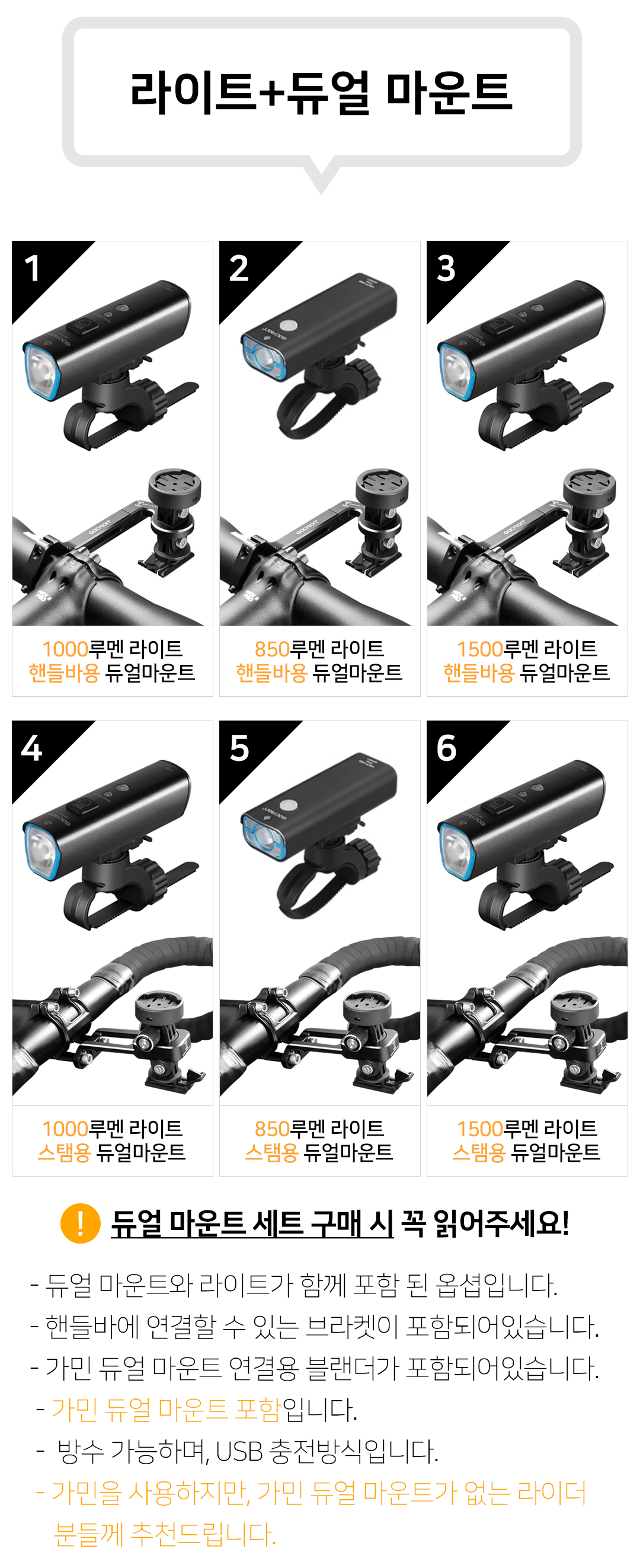 라이트+듀얼 마운트

1

1000루멘 라이트
핸들바용 듀얼마운트

2

850루멘 라이트
핸들바용 듀얼마운트

3

1500루멘 라이트
핸들바용 듀얼마운트

4

1000루멘 라이트
스탬용 듀얼마운트

5

850루멘 라이트
스탬용 듀얼마운트

6

1500루멘 라이트
스탬용 듀얼마운트

! 듀얼 마운트 세트 구매 시 꼭 읽어주세요!

- 듀얼 마운트와 라이트가 함께 포함 된 옵션입니다.
- 핸들바에 연결할 수 있는 브라켓이 포함되어있습니다.
- 가민 듀얼 마운트 연결용 블랜더가 포함되어있습니다.
- 가민 듀얼 마운트 포함입니다.
- 방수 가능하며, USB 충전방식입니다.
- 가민을 사용하지만, 가민 듀얼 마운트가 없는 라이더 분들께 추천드립니다.