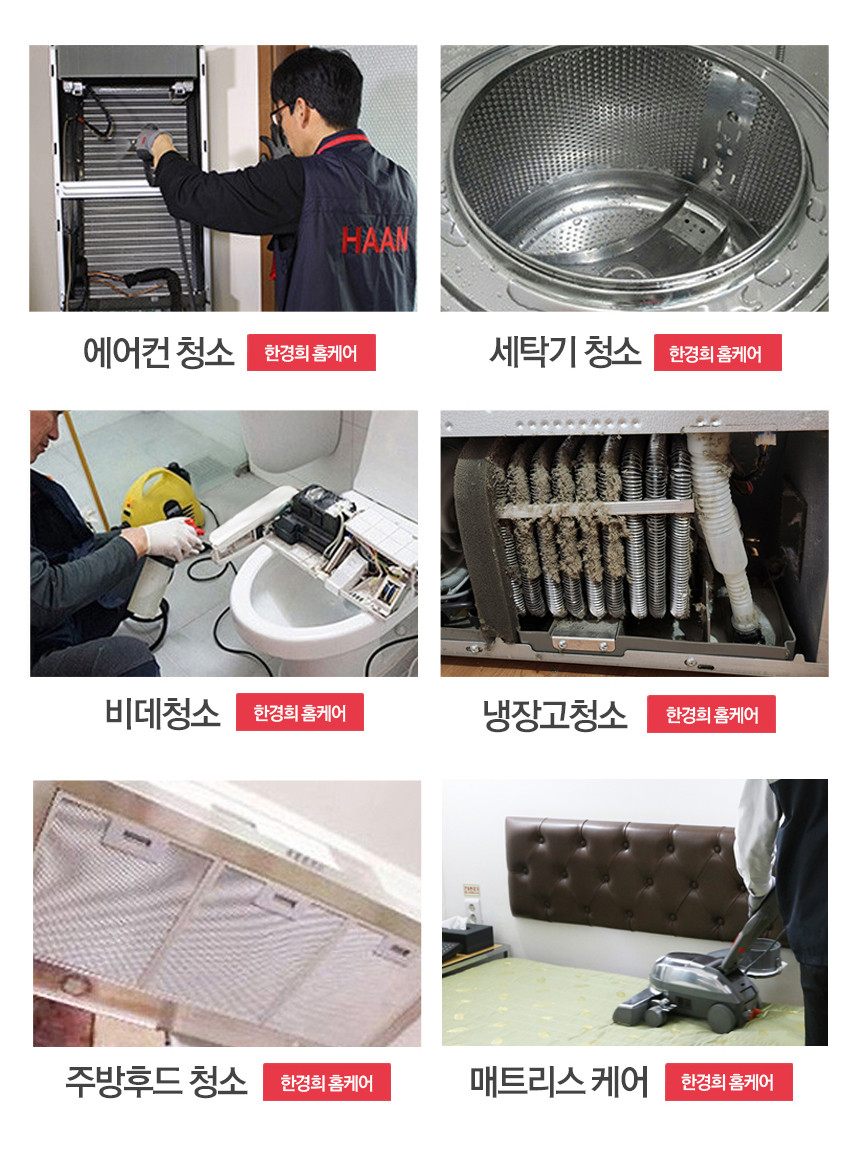 HAAN

에어컨 청소 한경희 홈케어

세탁기 청소 한경희 홈케어

비데청소 한경희 홈케어

냉장고청소 한경희 홈케어

주방후드 청소 한경희 홈케어

매트리스 케어 한경희 홈케어