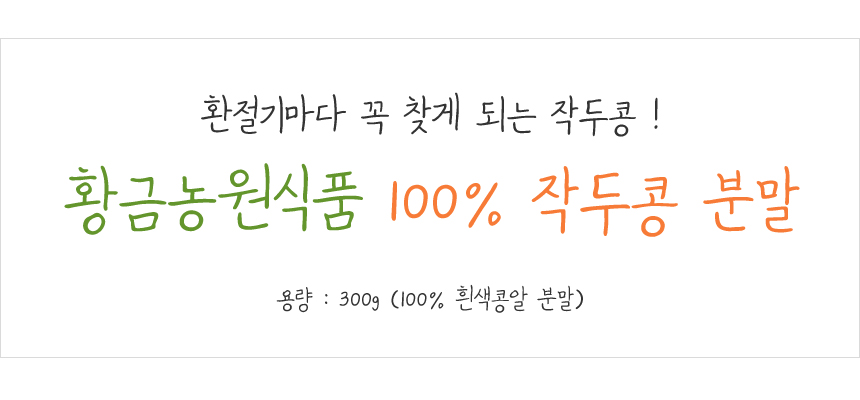 환절기마다 꼭 찾게 되는 작두콩 !

황금농원식품 100% 작두콩 분말

용량 : 300g (100% 흰색콩알 분말)