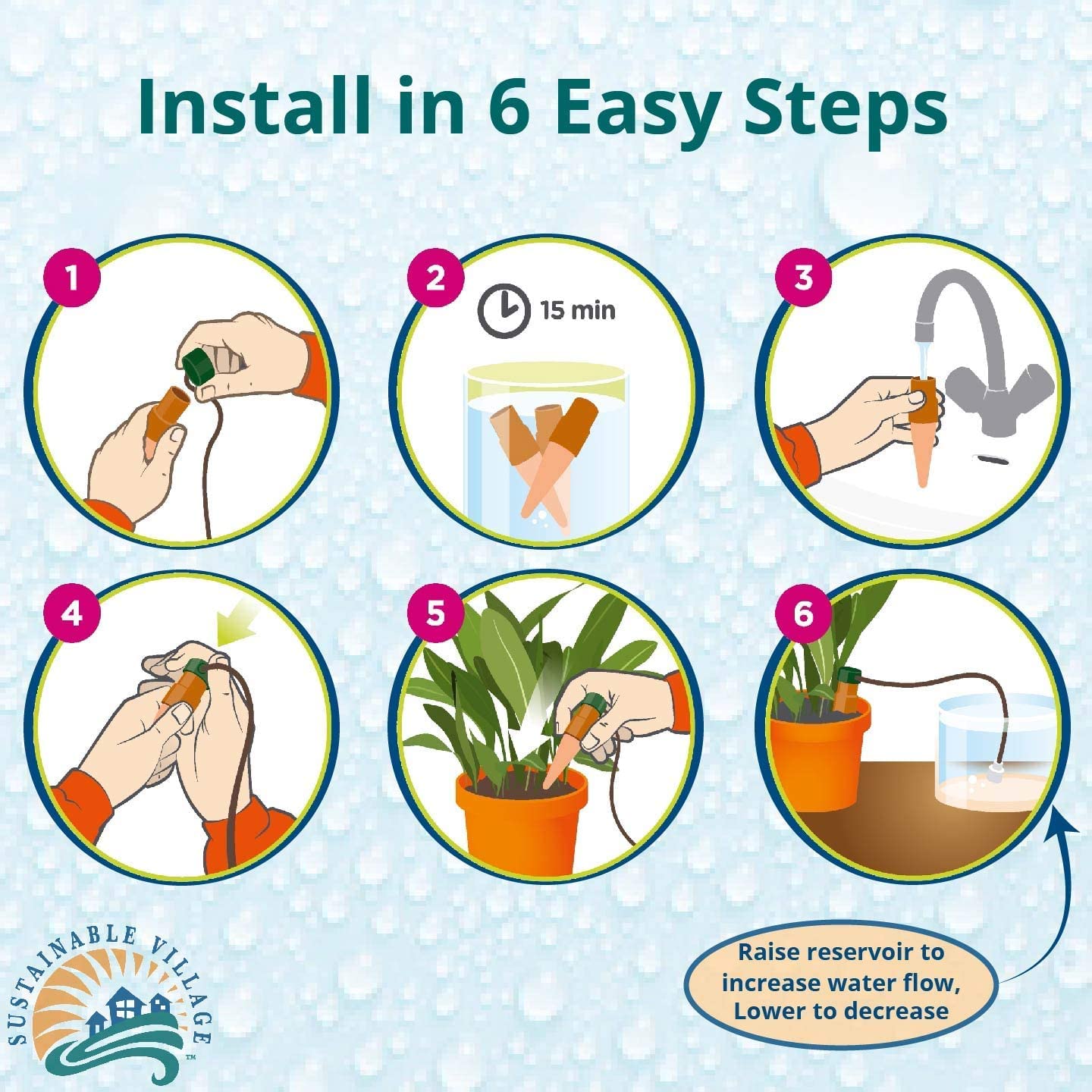 Install in 6 Easy Steps

1

2

15 min

3

4

5

6

SUSTAINABLE VILLAGE™

Raise reservoir to increase water flow, Lower to decrease