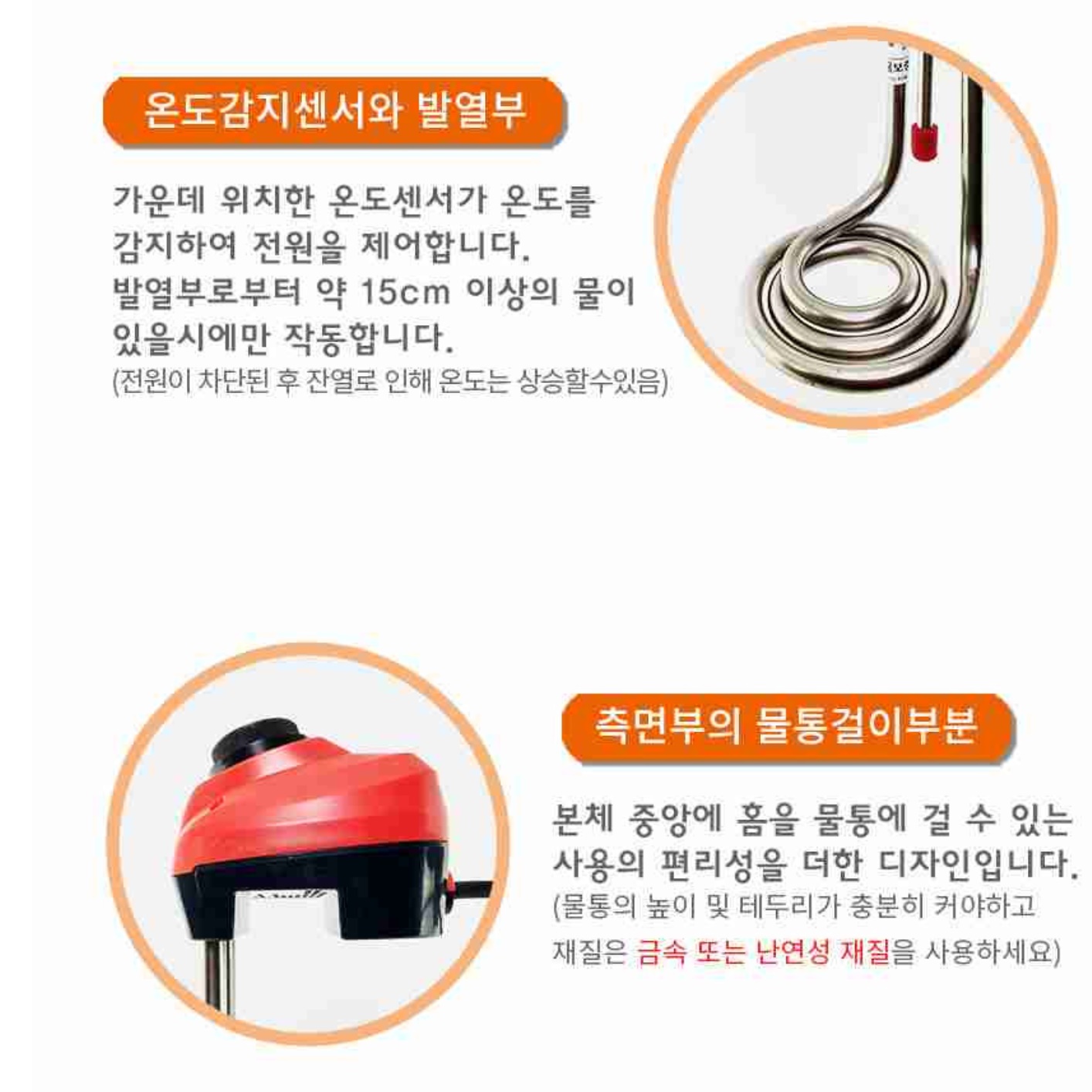 온도감지센서와 발열부

가운데 위치한 온도센서가 온도를 감지하여 전원을 제어합니다. 발열부로부터 약 15cm 이상의 물이 있을시에만 작동합니다.
(전원이 차단된 후 잔열로 인해 온도는 상승할수있음)

측면부의 물통걸이부분

본체 중앙에 홈을 물통에 걸 수 있는 사용의 편리성을 더한 디자인입니다.
(물통의 높이 및 테두리가 충분히 커야하고 재질은 금속 또는 난연성 재질을 사용하세요)