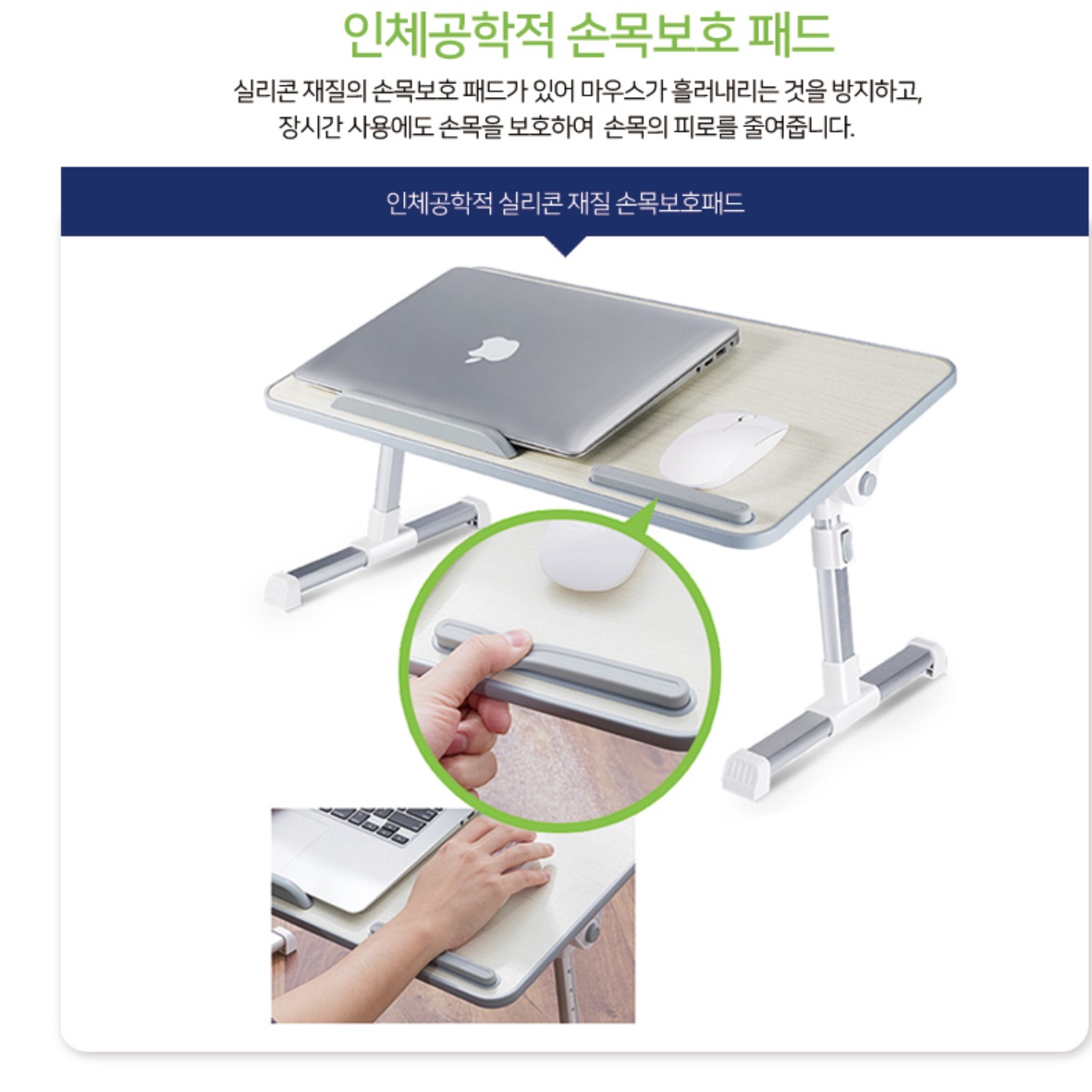 인체공학적 손목보호 패드

실리콘 재질의 손목보호 패드가 있어 마우스가 흘러내리는 것을 방지하고, 장시간 사용에도 손목을 보호하여 손목의 피로를 줄여줍니다.

인체공학적 실리콘 재질 손목보호패드