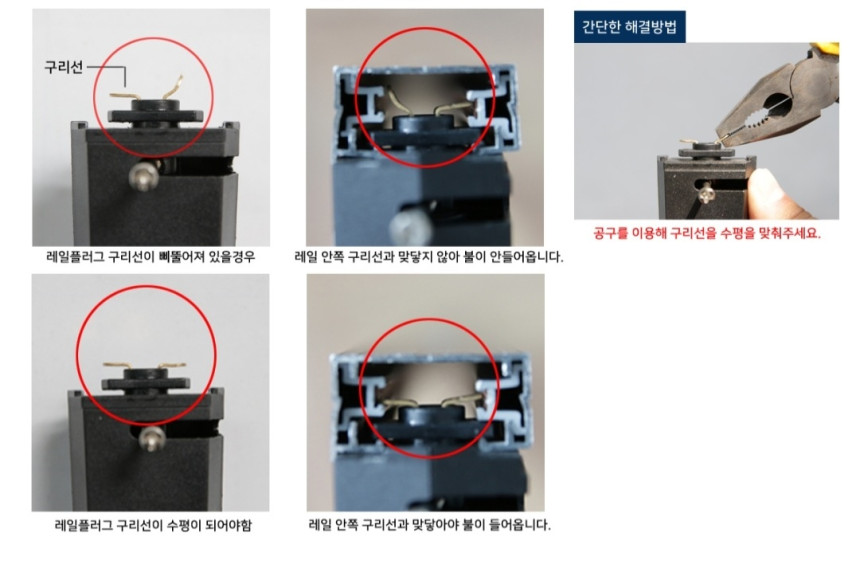 구리선

레일플러그 구리선이 삐뚤어져 있을경우

레일 안쪽 구리선과 맞닿지 않아 불이 안들어옵니다.

간단한 해결방법

공구를 이용해 구리선을 수평을 맞춰주세요.

레일플러그 구리선이 수평이 되어야함

레일 안쪽 구리선과 맞닿아야 불이 들어옵니다.