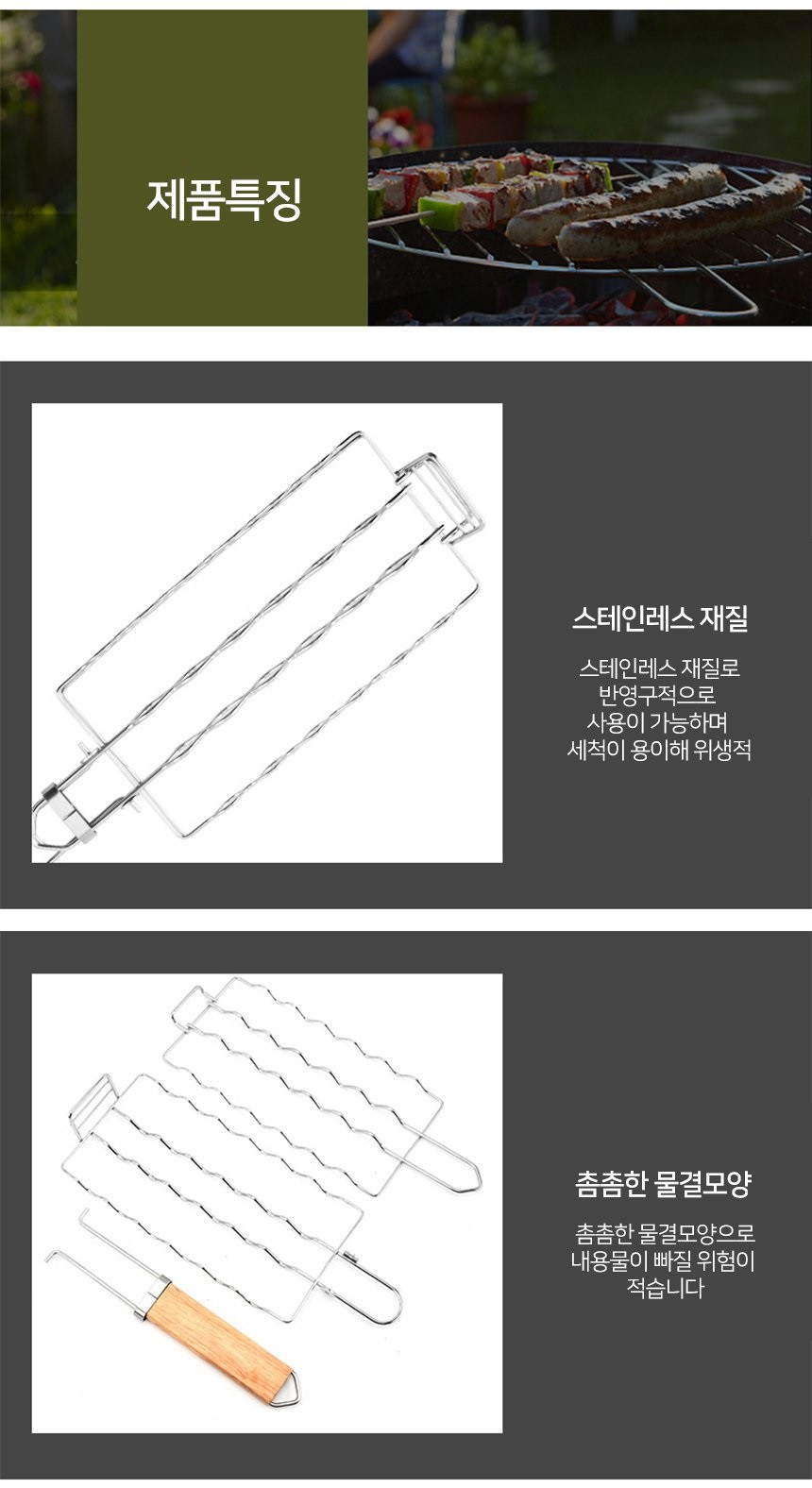 제품특징

스테인레스 재질

스테인레스 재질로
반영구적으로
사용이 가능하며
세척이 용이해 위생적

촘촘한 물결모양

촘촘한 물결모양으로
내용물이 빠질 위험이
적습니다