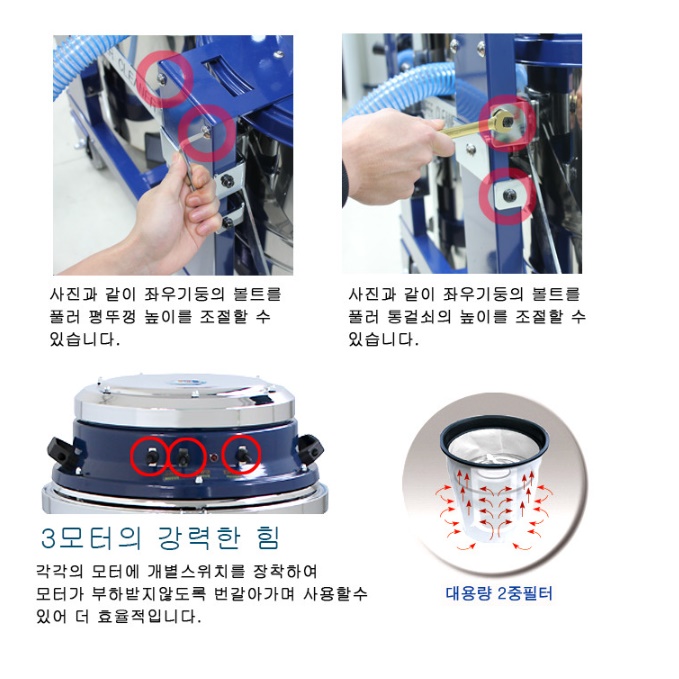 사진과 같이 좌우기둥의 볼트를 풀러 평뚜껑 높이를 조절할 수 있습니다.

사진과 같이 좌우기둥의 볼트를 풀러 통걸쇠의 높이를 조절할 수 있습니다.

3모터의 강력한 힘

각각의 모터에 개별스위치를 장착하여 모터가 부하받지않도록 번갈아가며 사용할수 있어 더 효율적입니다.

대용량 2중필터