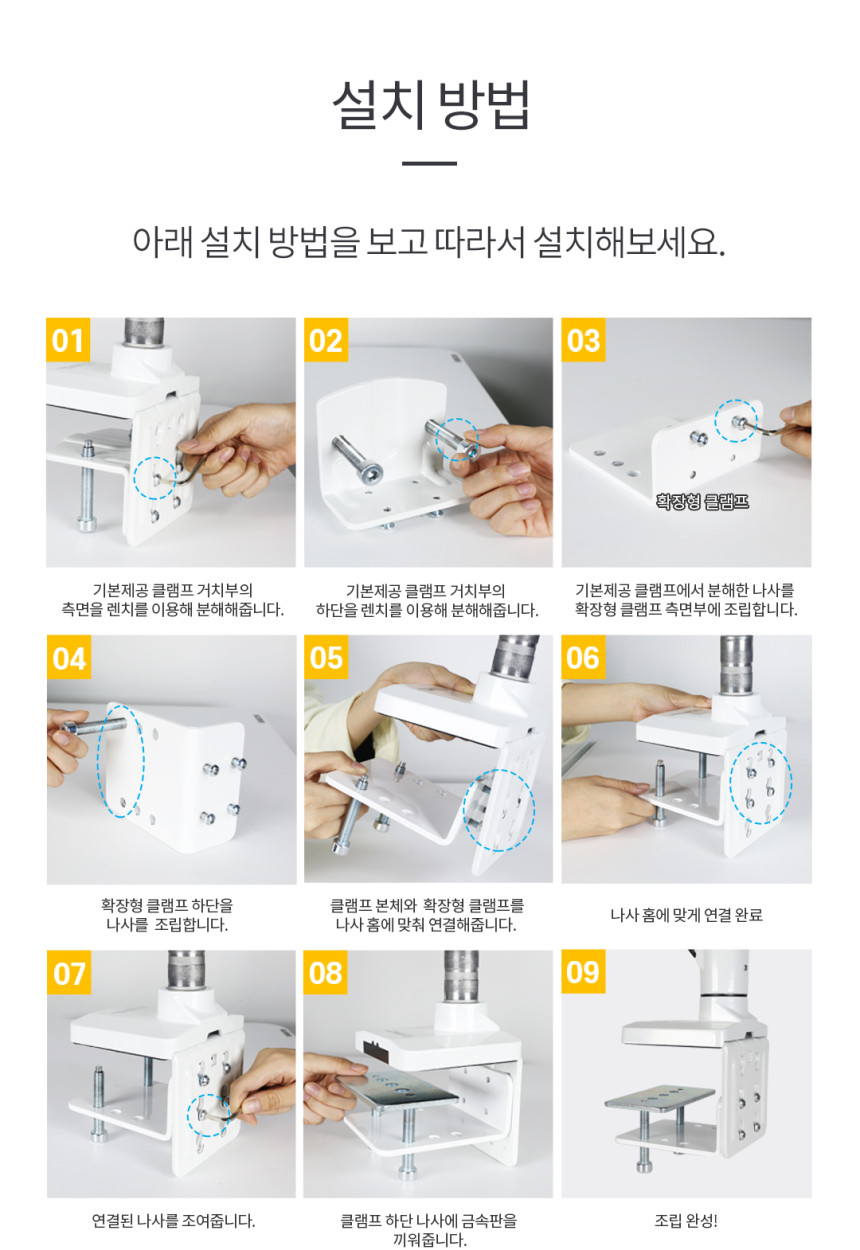 설치 방법

아래 설치 방법을 보고 따라서 설치해보세요.

01

기본제공 클램프 거치부의 측면을 렌치를 이용해 분해해줍니다.

02

기본제공 클램프 거치부의 하단을 렌치를 이용해 분해해줍니다.

03

확장형 클램프

기본제공 클램프에서 분해한 나사를 확장형 클램프 측면부에 조립합니다.

04

확장형 클램프 하단을 나사를 조립합니다.

05

클램프 본체와 확장형 클램프를 나사 홈에 맞춰 연결해줍니다.

06

나사 홈에 맞게 연결 완료

07

연결된 나사를 조여줍니다.

08

클램프 하단 나사에 금속판을 끼워줍니다.

09

조립 완성!