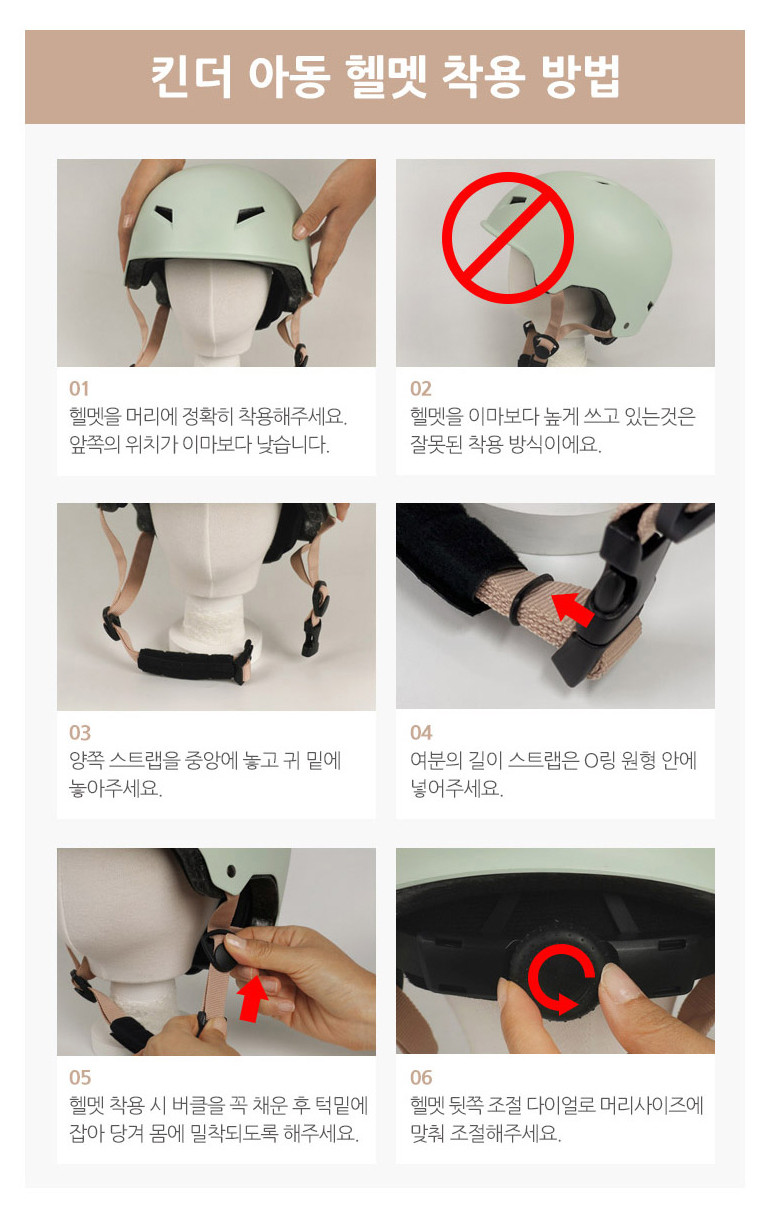 킨더 아동 헬멧 착용 방법

01
헬멧을 머리에 정확히 착용해주세요. 앞쪽의 위치가 이마보다 낮습니다.

02
헬멧을 이마보다 높게 쓰고 있는것은 잘못된 착용 방식이에요.

03
양쪽 스트랩을 중앙에 놓고 귀 밑에 놓아주세요.

04
여분의 길이 스트랩은 O링 원형 안에 넣어주세요.

05
헬멧 착용 시 버클을 꼭 채운 후 턱밑에 잡아 당겨 몸에 밀착되도록 해주세요.

06
헬멧 뒷쪽 조절 다이얼로 머리사이즈에 맞춰 조절해주세요.