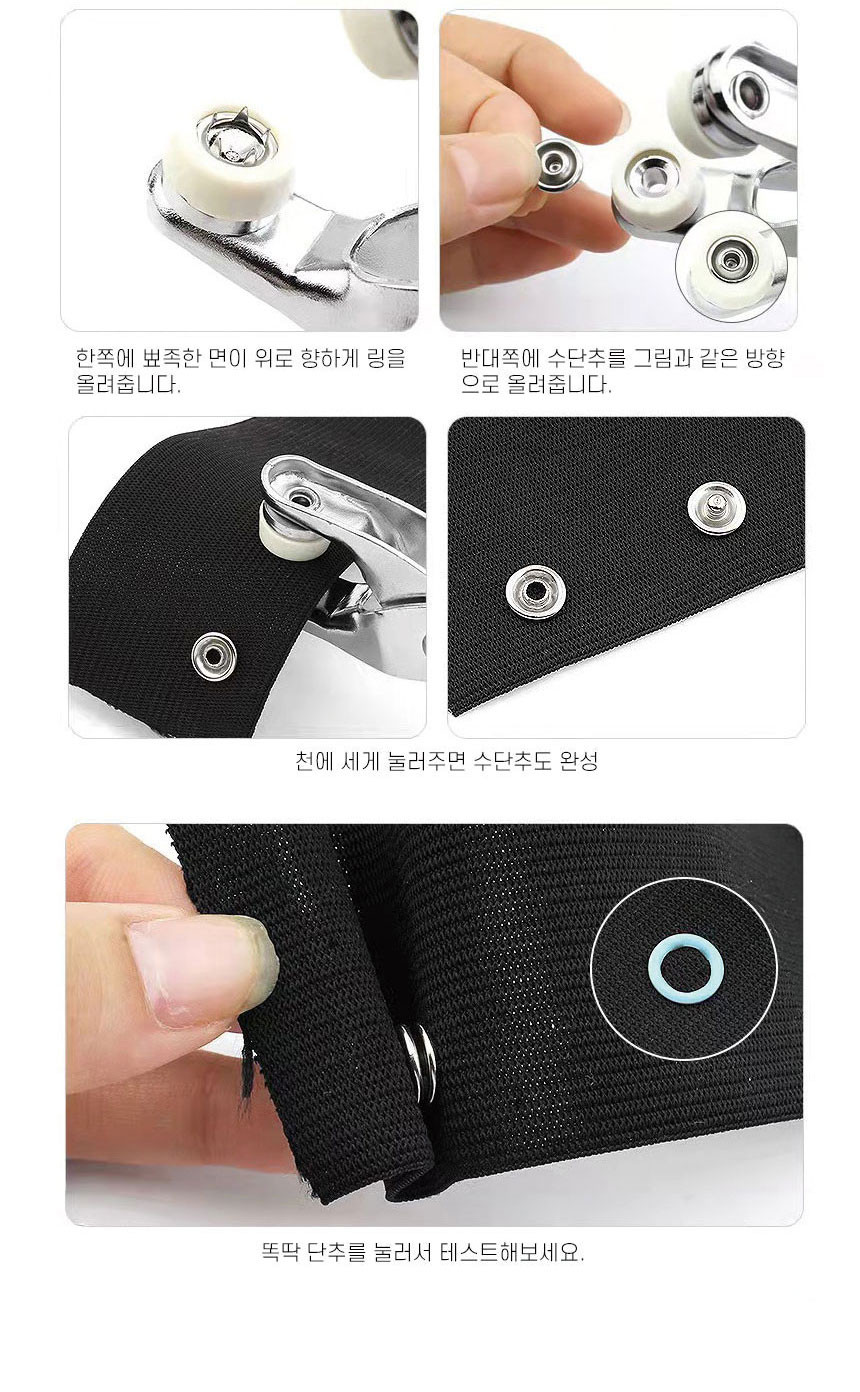 한쪽에 뾰족한 면이 위로 향하게 링을 올려줍니다.

반대쪽에 수단추를 그림과 같은 방향으로 올려줍니다.

천에 세게 눌러주면 수단추도 완성

똑딱 단추를 눌러서 테스트해보세요.