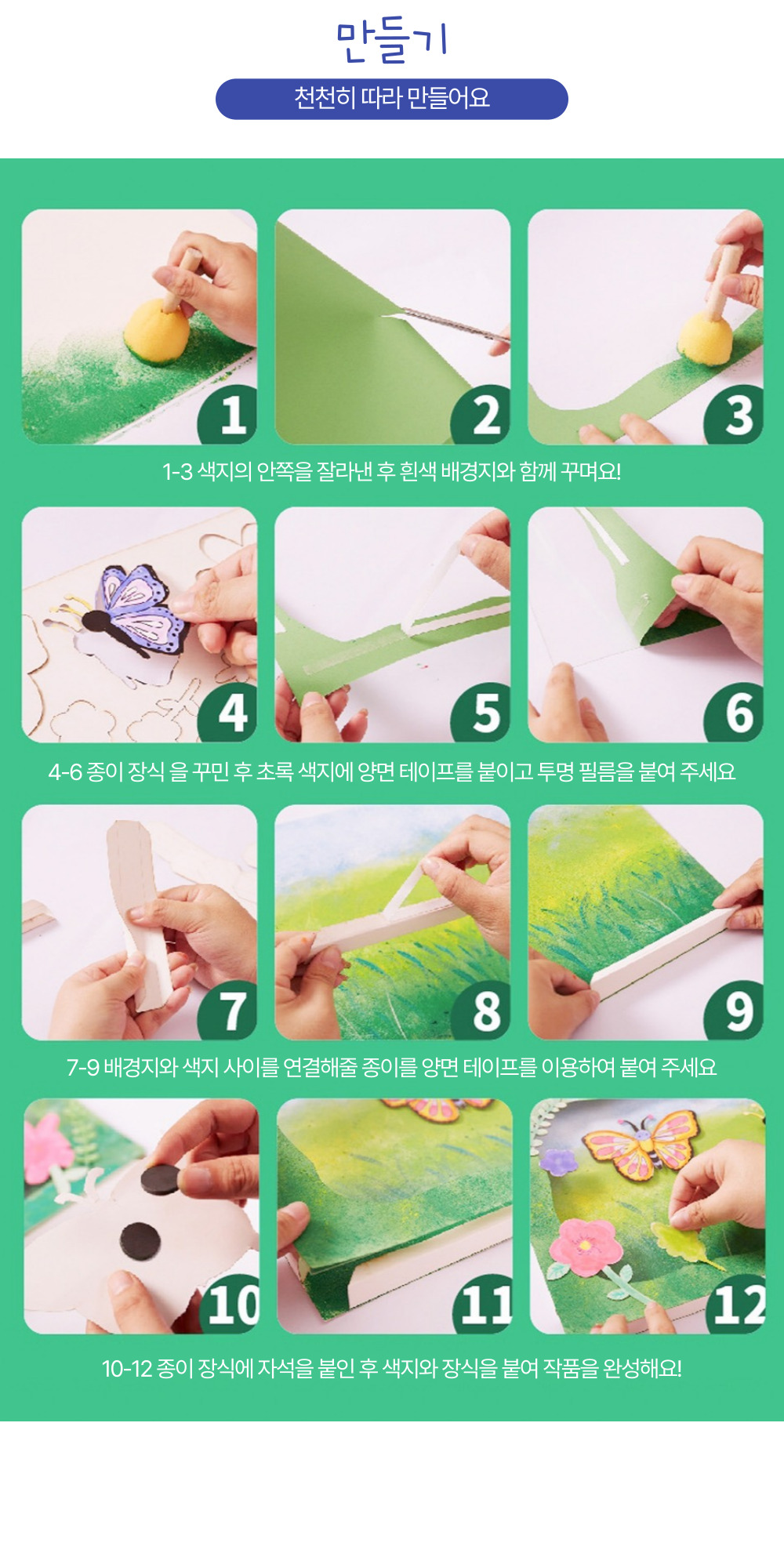 만들기

천천히 따라 만들어요

1

2

3

1-3 색지의 안쪽을 잘라낸 후 흰색 배경지와 함께 꾸며요!

4

5

6

4-6 종이 장식 을 꾸민 후 초록 색지에 양면 테이프를 붙이고 투명 필름을 붙여 주세요

7

8

9

7-9 배경지와 색지 사이를 연결해줄 종이를 양면 테이프를 이용하여 붙여 주세요

10

11

12

10-12 종이 장식에 자석을 붙인 후 색지와 장식을 붙여 작품을 완성해요!