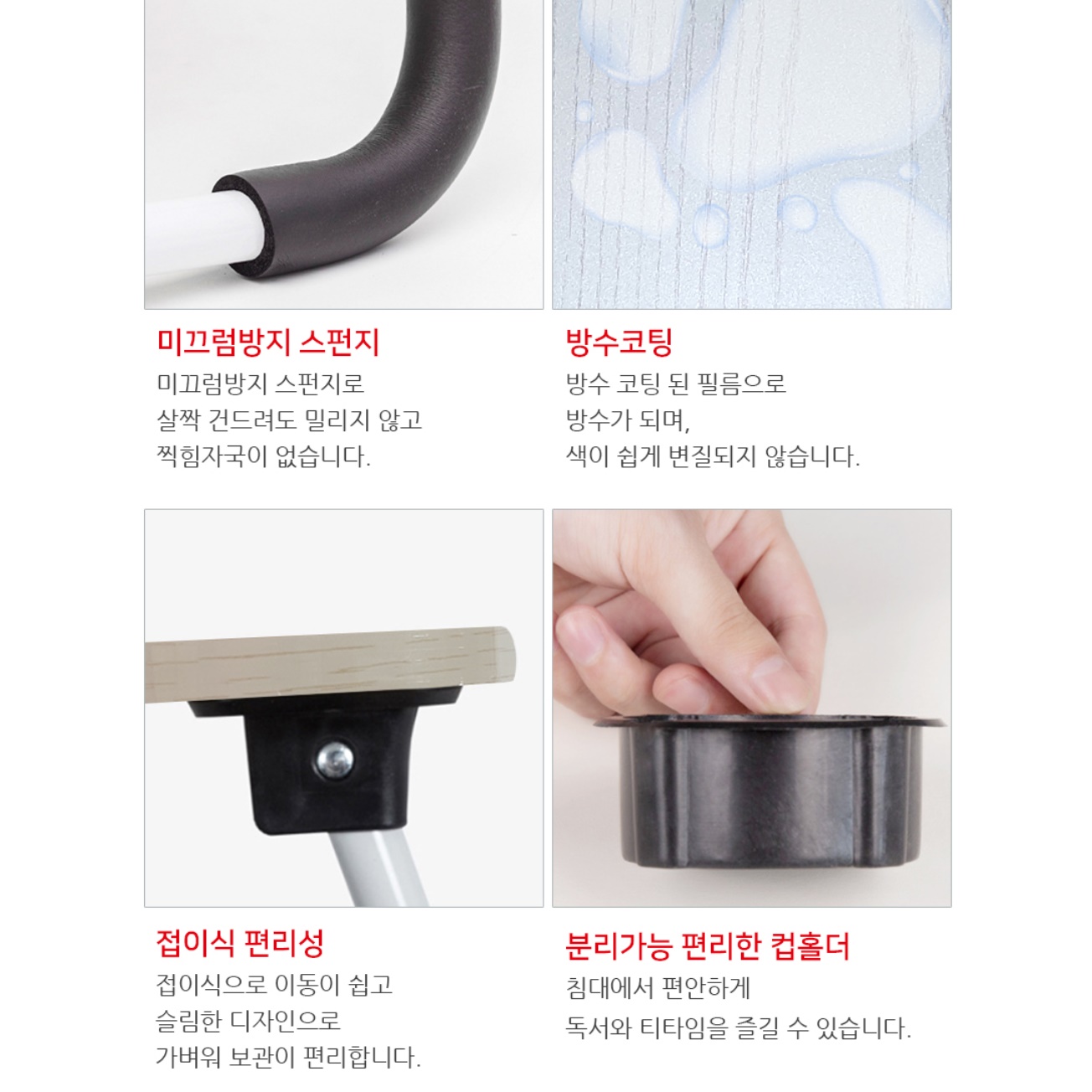 미끄럼방지 스펀지
미끄럼방지 스펀지로
살짝 건드려도 밀리지 않고
찍힘자국이 없습니다.

방수코팅
방수 코팅 된 필름으로
방수가 되며,
색이 쉽게 변질되지 않습니다.

접이식 편리성
접이식으로 이동이 쉽고
슬림한 디자인으로
가벼워 보관이 편리합니다.

분리가능 편리한 컵홀더
침대에서 편안하게
독서와 티타임을 즐길 수 있습니다.