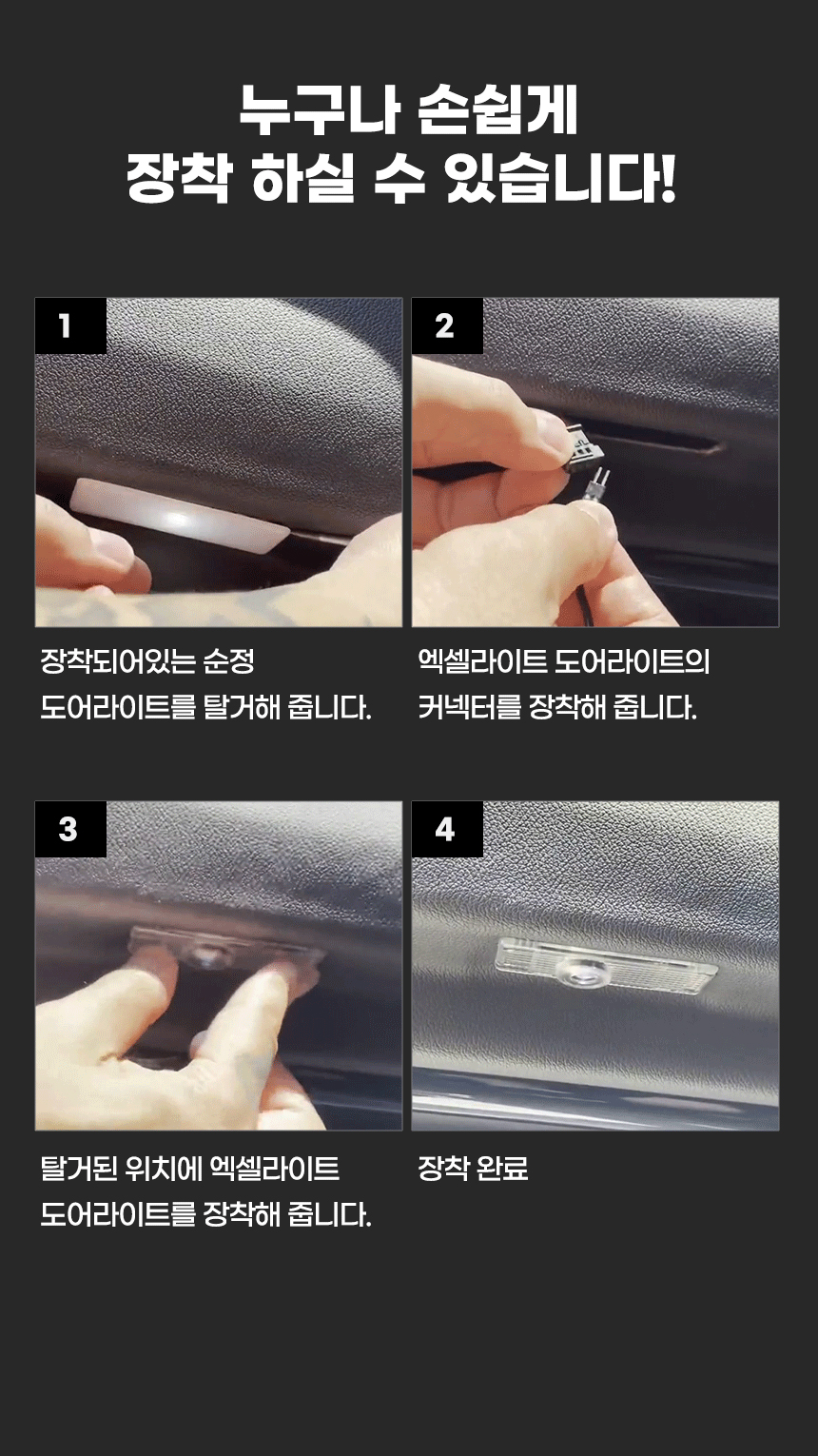 누구나 손쉽게
장착 하실 수 있습니다!

1

장착되어있는 순정
도어라이트를 탈거해 줍니다.

2

엑셀라이트 도어라이트의
커넥터를 장착해 줍니다.

3

탈거된 위치에 엑셀라이트
도어라이트를 장착해 줍니다.

4

장착 완료