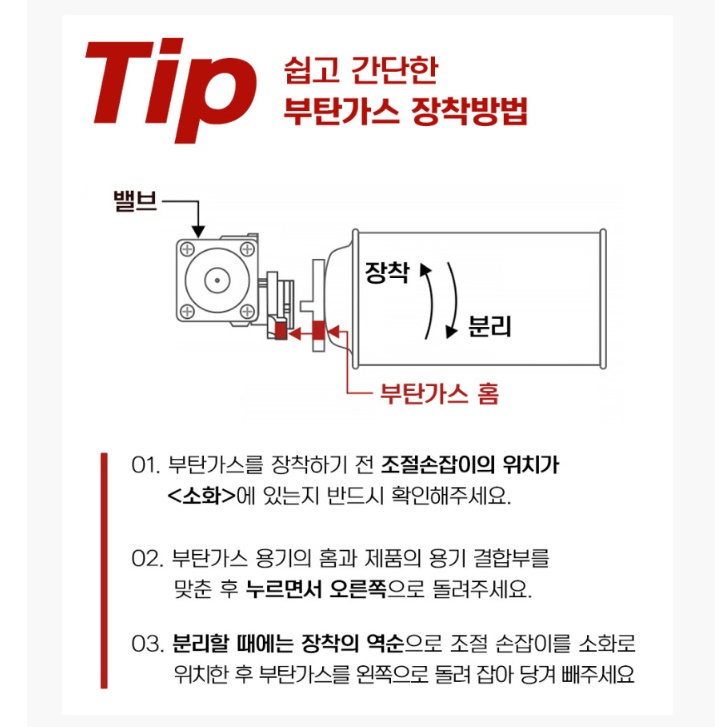 Tip
쉽고 간단한
부탄가스 장착방법

밸브
장착
분리
부탄가스 홈

01. 부탄가스를 장착하기 전 조절손잡이의 위치가 <소화>에 있는지 반드시 확인해주세요.

02. 부탄가스 용기의 홈과 제품의 용기 결합부를 맞춘 후 누르면서 오른쪽으로 돌려주세요.

03. 분리할 때에는 장착의 역순으로 조절 손잡이를 소화로 위치한 후 부탄가스를 왼쪽으로 돌려 잡아 당겨 빼주세요