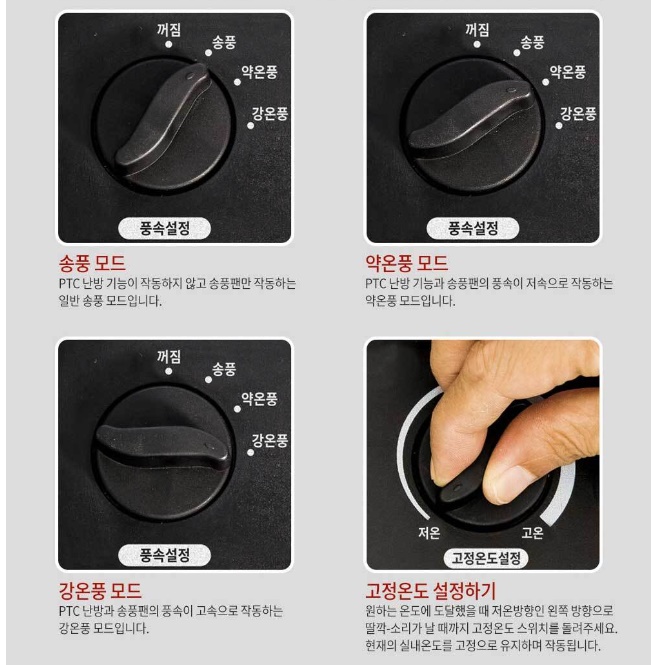 꺼짐
송풍
약온풍
강온풍
풍속설정

송풍 모드
PTC 난방 기능이 작동하지 않고 송풍팬만 작동하는 일반 송풍 모드입니다.

꺼짐
송풍
약온풍
강온풍
풍속설정

약온풍 모드
PTC 난방 기능과 송풍팬의 풍속이 저속으로 작동하는 약온풍 모드입니다.

꺼짐
송풍
약온풍
강온풍
풍속설정

강온풍 모드
PTC 난방과 송풍팬의 풍속이 고속으로 작동하는 강온풍 모드입니다.

저온
고온
고정온도설정

고정온도 설정하기
원하는 온도에 도달했을 때 저온방향인 왼쪽 방향으로 딸깍-소리가 날 때까지 고정온도 스위치를 돌려주세요. 현재의 실내온도를 고정으로 유지하며 작동됩니다.