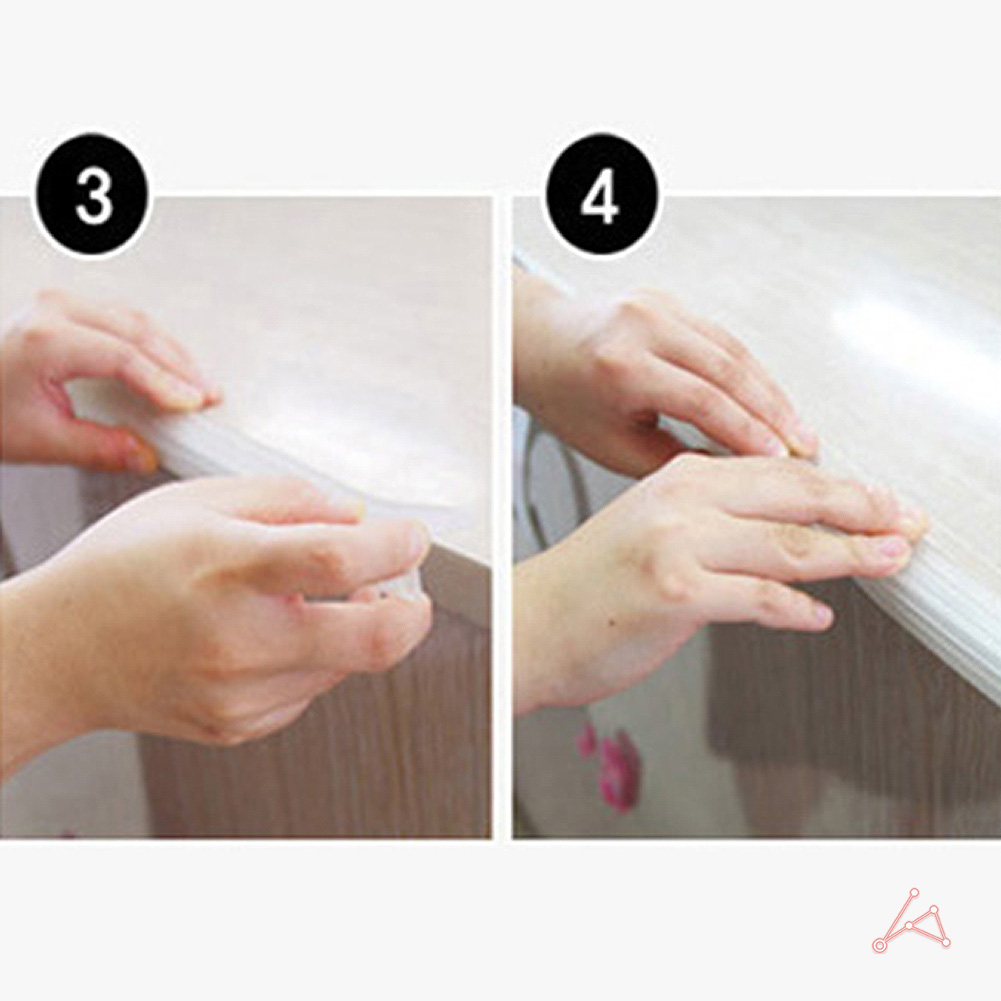 3

4