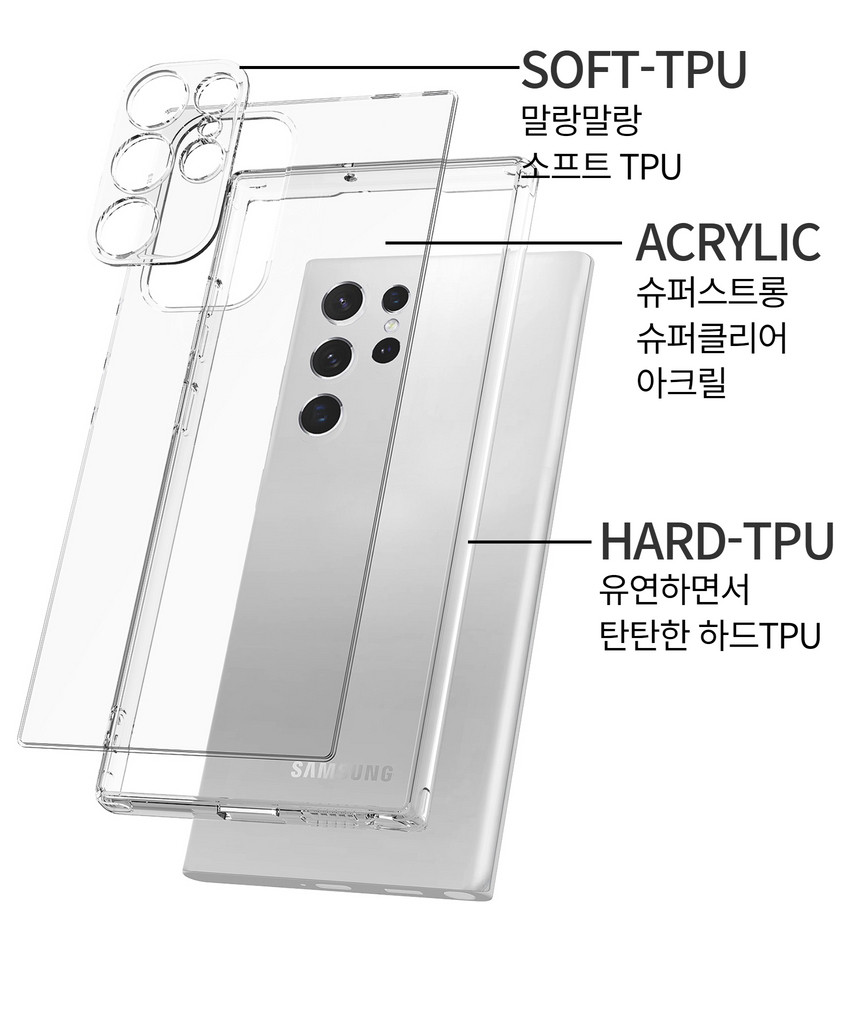 SOFT-TPU
말랑말랑
소프트 TPU

ACRYLIC
슈퍼스트롱
슈퍼클리어
아크릴

HARD-TPU
유연하면서
탄탄한 하드TPU

SAMSUNG