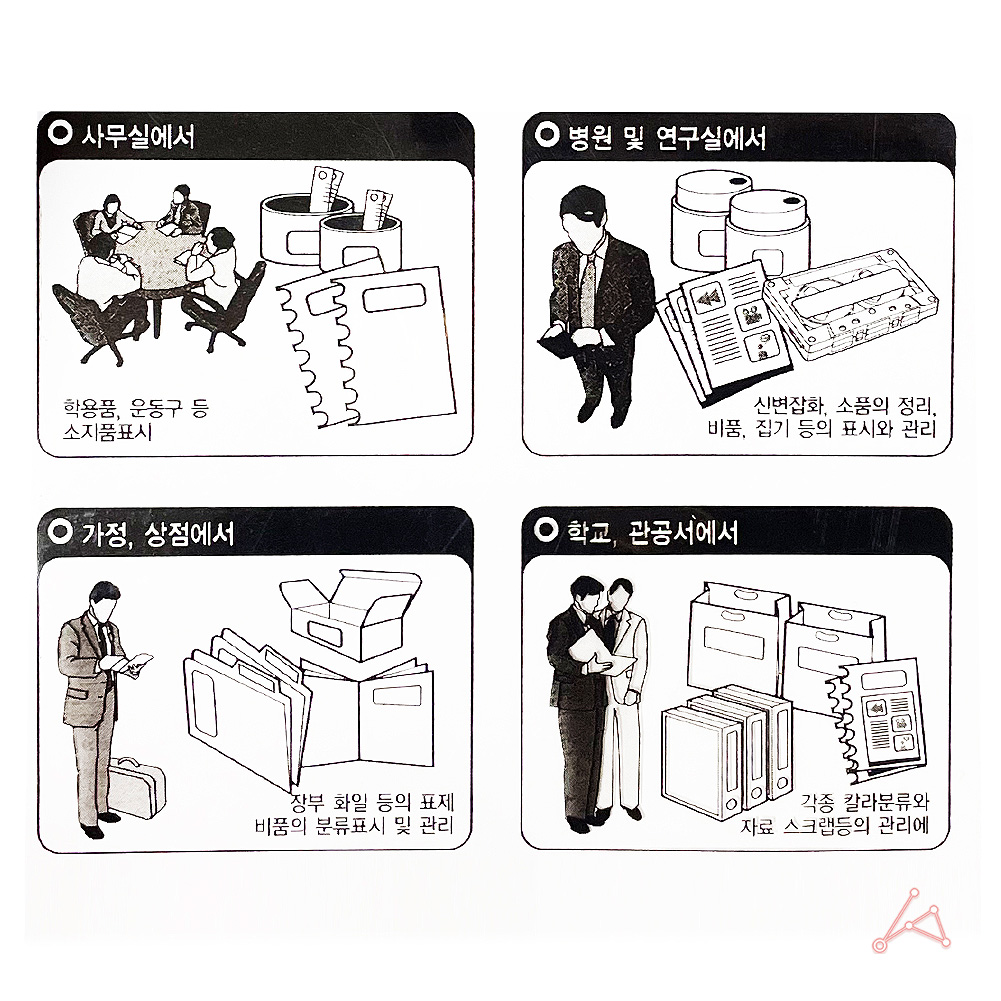 사무실에서

학용품, 운동구 등
소지품표시

병원 및 연구실에서

신변잡화, 소품의 정리,
비품, 집기 등의 표시와 관리

가정, 상점에서

장부 화일 등의 표제
비품의 분류표시 및 관리

학교, 관공서에서

각종 칼라분류와
자료 스크랩등의 관리에