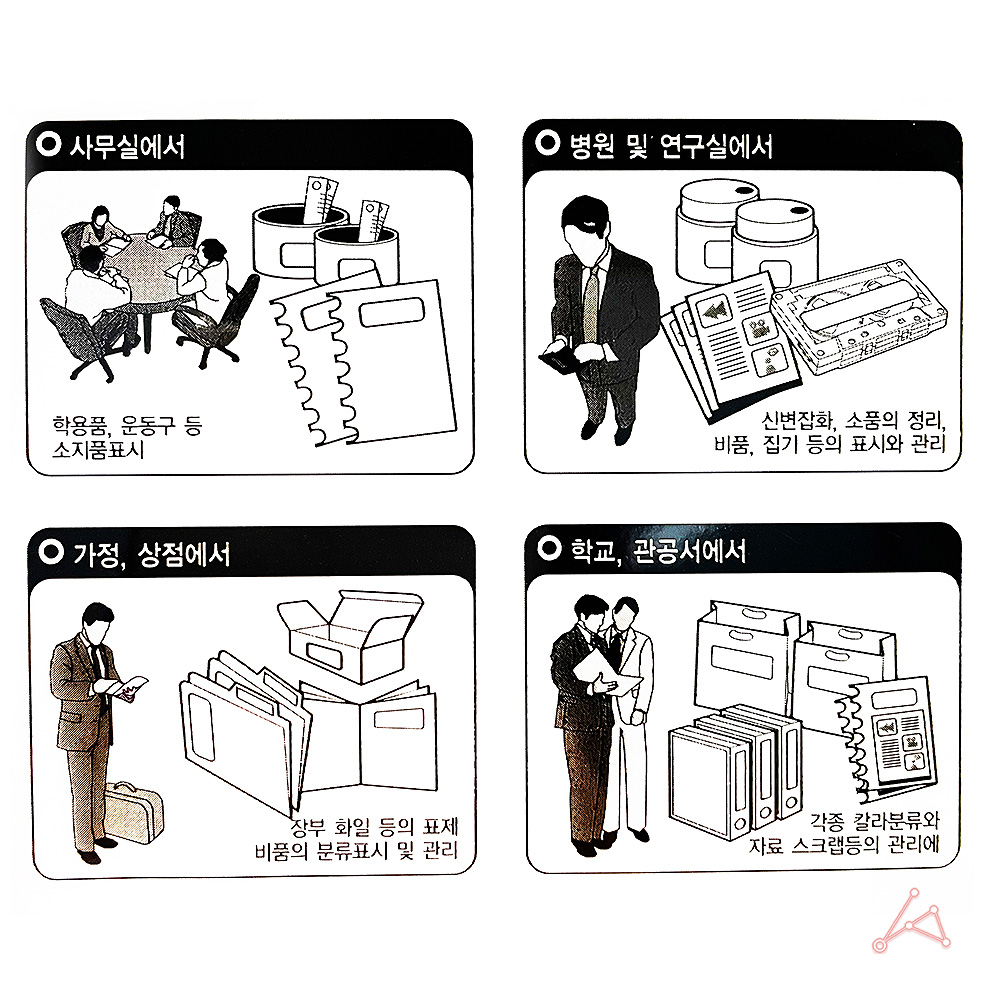 사무실에서

학용품, 운동구 등
소지품표시

병원 및 연구실에서

신변잡화, 소품의 정리,
비품, 집기 등의 표시와 관리

가정, 상점에서

장부 화일 등의 표제
비품의 분류표시 및 관리

학교, 관공서에서

각종 칼라분류와
자료 스크랩등의 관리에