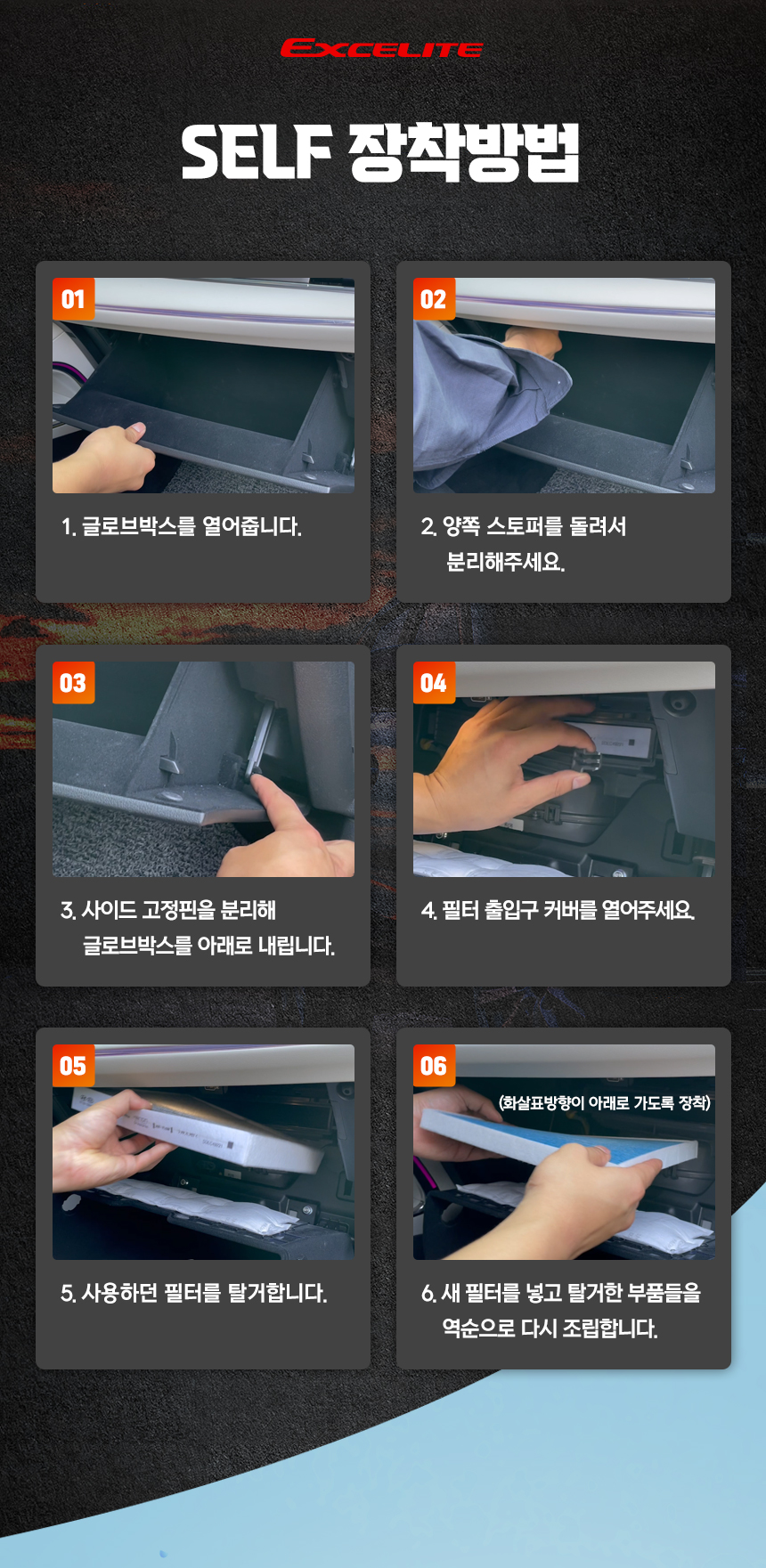 EXCELITE

SELF 장착방법

01

1. 글로브박스를 열어줍니다.

02

2. 양쪽 스토퍼를 돌려서 분리해주세요.

03

3. 사이드 고정핀을 분리해 글로브박스를 아래로 내립니다.

04

4. 필터 출입구 커버를 열어주세요.

05

5. 사용하던 필터를 탈거합니다.

06

(화살표방향이 아래로 가도록 장착)

6. 새 필터를 넣고 탈거한 부품들을 역순으로 다시 조립합니다.