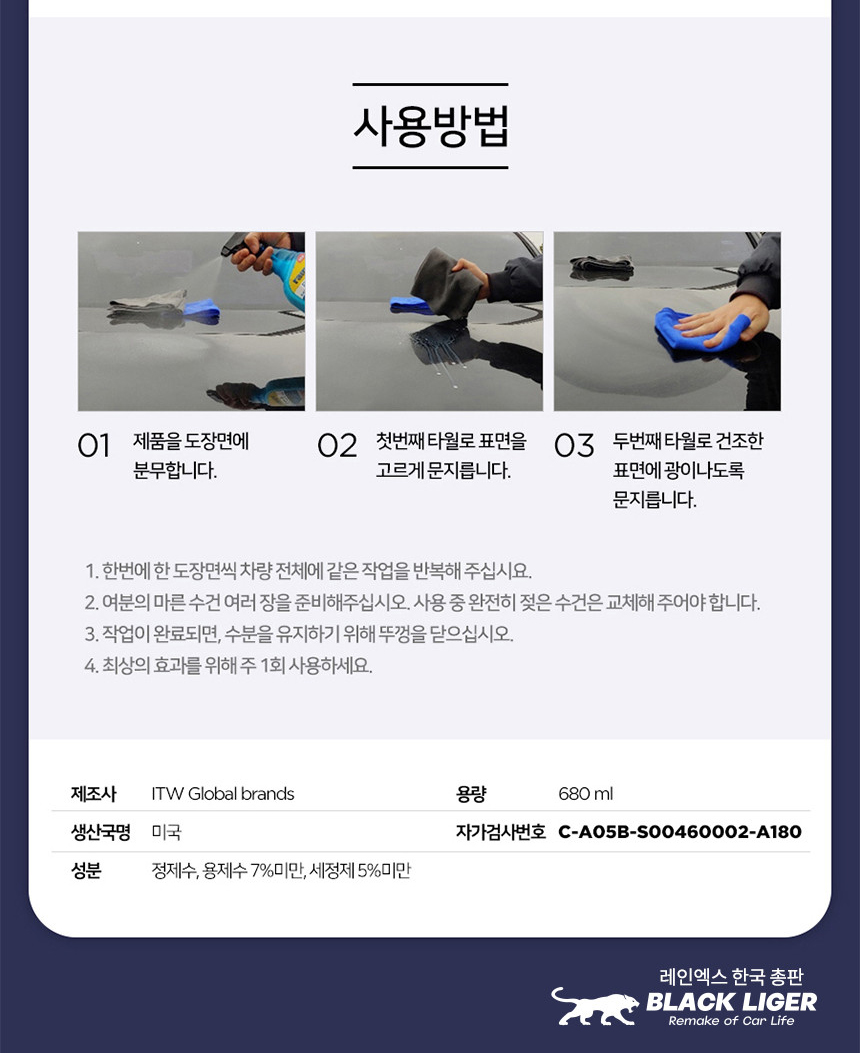 사용방법

01 제품을 도장면에 분무합니다.

02 첫번째 타월로 표면을 고르게 문지릅니다.

03 두번째 타월로 건조한 표면에 광이나도록 문지릅니다.

1. 한번에 한 도장면씩 차량 전체에 같은 작업을 반복해 주십시요.
2. 여분의 마른 수건 여러 장을 준비해주십시오. 사용 중 완전히 젖은 수건은 교체해 주어야 합니다.
3. 작업이 완료되면, 수분을 유지하기 위해 뚜껑을 닫으십시오.
4. 최상의 효과를 위해 주 1회 사용하세요.

| 제조사 | ITW Global brands | 용량 | 680 ml |
|---|---|---|---|
| 생산국명 | 미국 | 자가검사번호 | C-A05B-S00460002-A180 |
| 성분 | 정제수, 용제수 7%미만, 세정제 5%미만 | | |

레인엑스 한국 총판
BLACK LIGER
Remake of Car Life