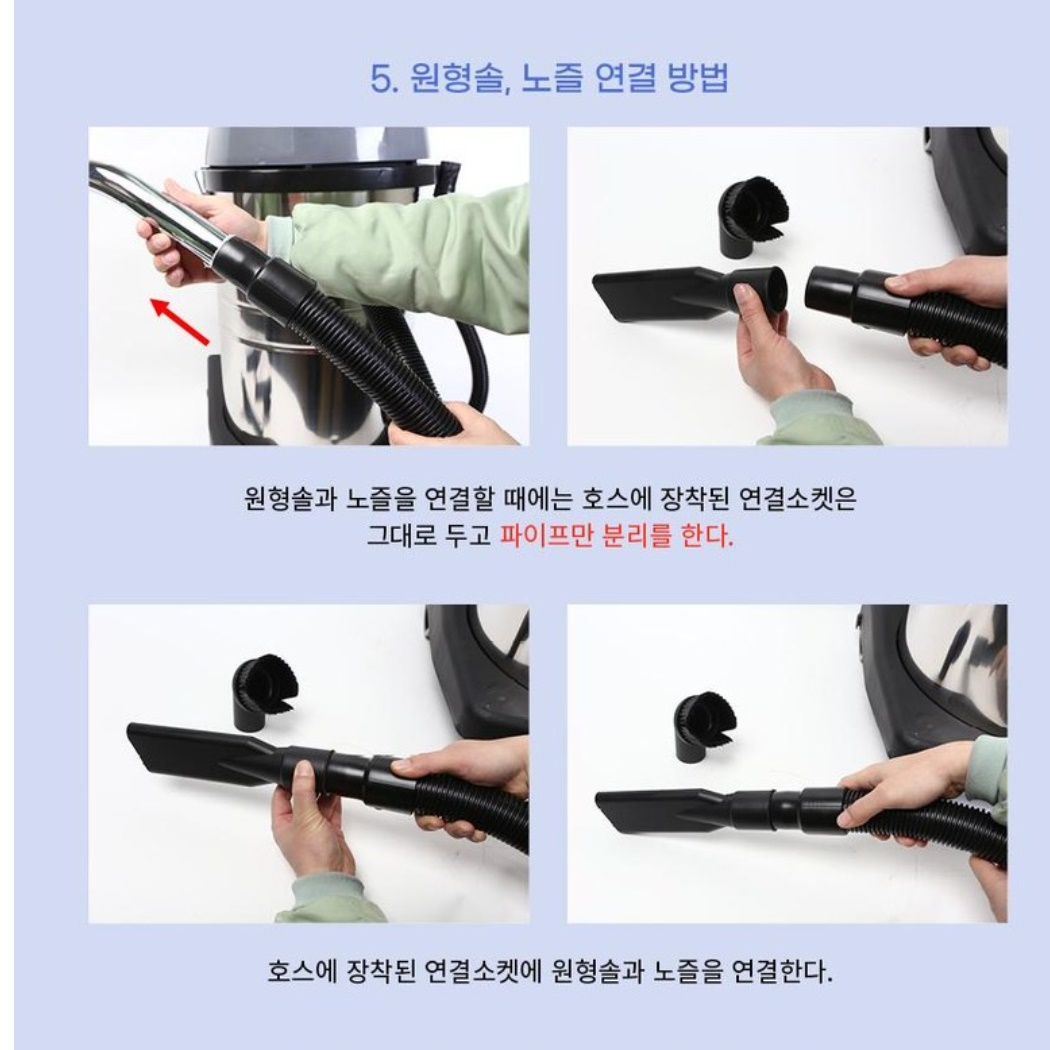 5. 원형솔, 노즐 연결 방법

원형솔과 노즐을 연결할 때에는 호스에 장착된 연결소켓은 그대로 두고 파이프만 분리를 한다.

호스에 장착된 연결소켓에 원형솔과 노즐을 연결한다.