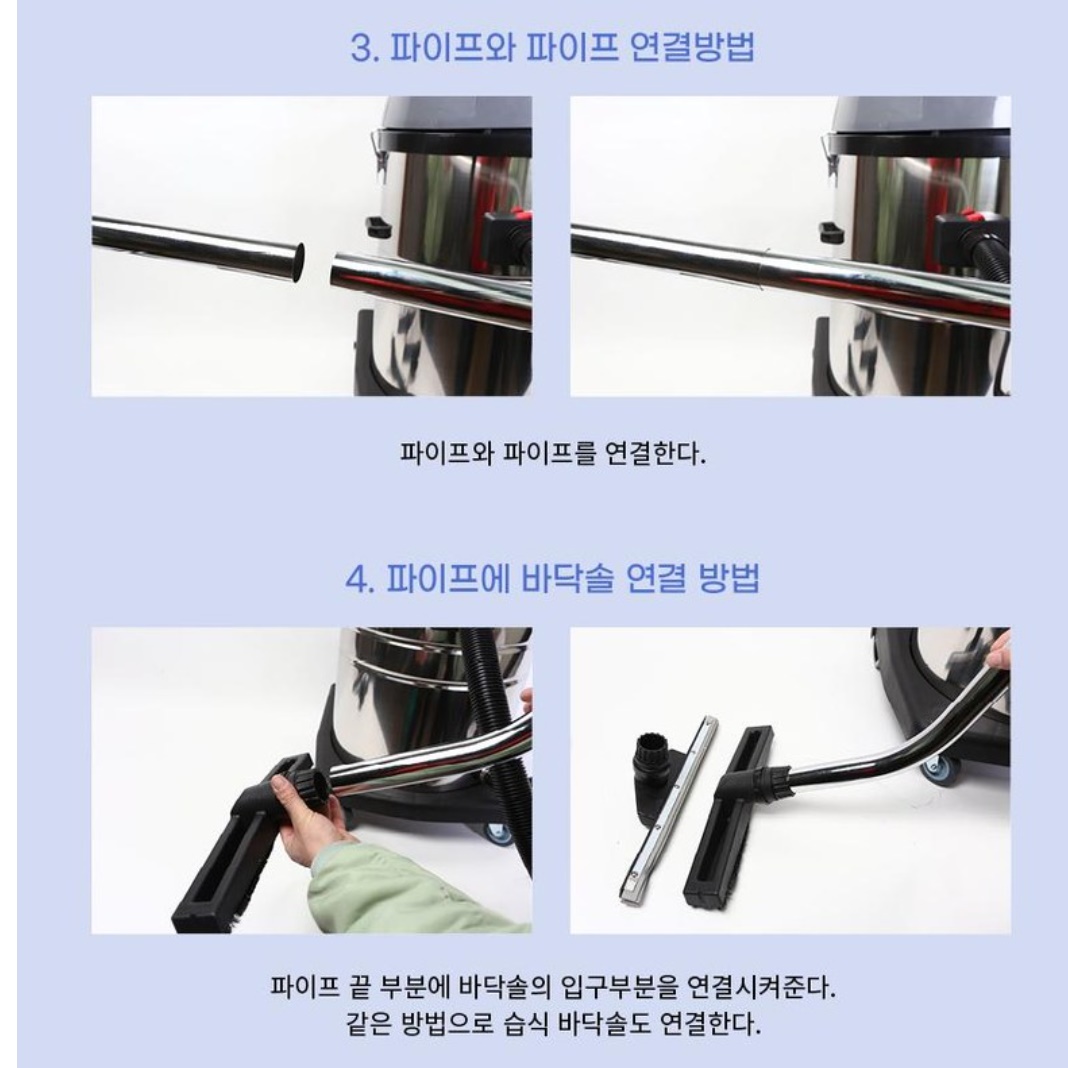 3. 파이프와 파이프 연결방법

파이프와 파이프를 연결한다.

4. 파이프에 바닥솔 연결 방법

파이프 끝 부분에 바닥솔의 입구부분을 연결시켜준다.
같은 방법으로 습식 바닥솔도 연결한다.