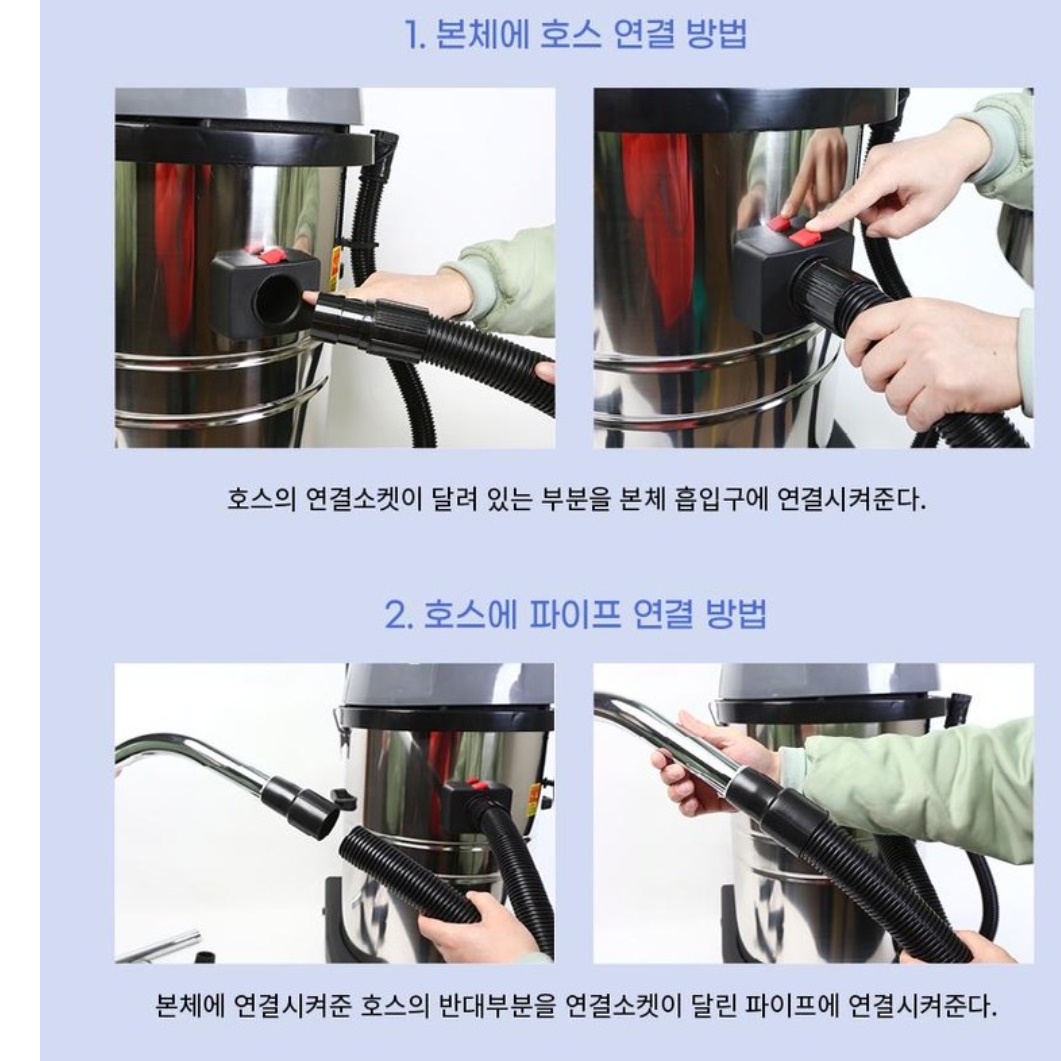 1. 본체에 호스 연결 방법

호스의 연결소켓이 달려 있는 부분을 본체 흡입구에 연결시켜준다.

2. 호스에 파이프 연결 방법

본체에 연결시켜준 호스의 반대부분을 연결소켓이 달린 파이프에 연결시켜준다.